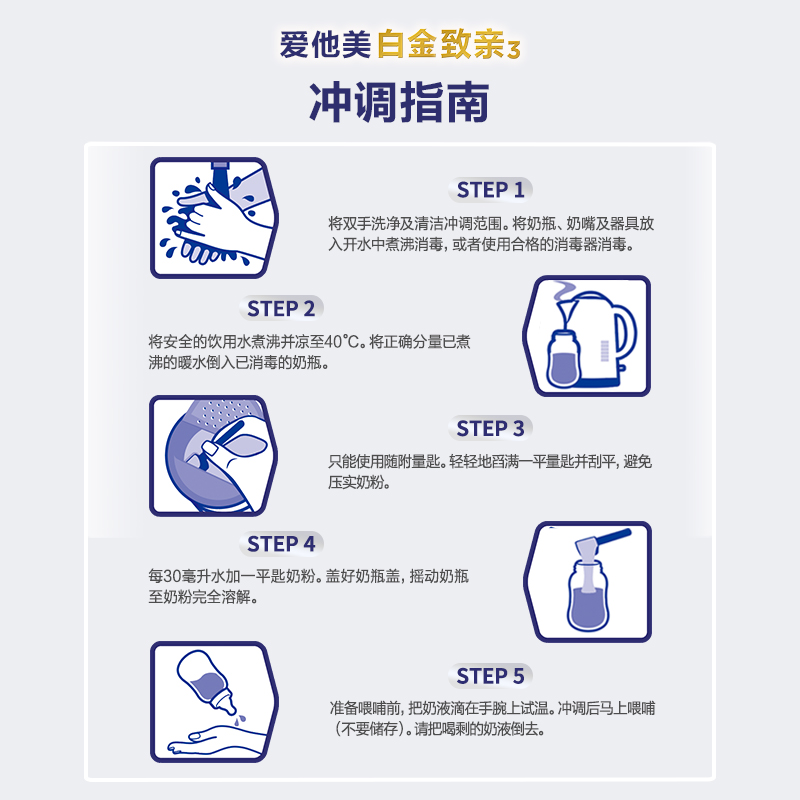 爱他美 白金致亲3

冲调指南

STEP 1

将双手洗净及清洁冲调范围。将奶瓶、奶嘴及器具放入开水中煮沸消毒，或者使用合格的消毒器消毒。

STEP 2

将安全的饮用水煮沸并凉至40℃。将正确分量已煮沸的暖水倒入已消毒的奶瓶。

STEP 3

只能使用随附量匙。轻轻地舀满一平量匙并刮平，避免压实奶粉。

STEP 4

每30毫升水加一平匙奶粉。盖好奶瓶盖，摇动奶瓶至奶粉完全溶解。

STEP 5

准备喂哺前，把奶液滴在手腕上试温。冲调后马上喂哺（不要储存）。请把喝剩的奶液倒去。