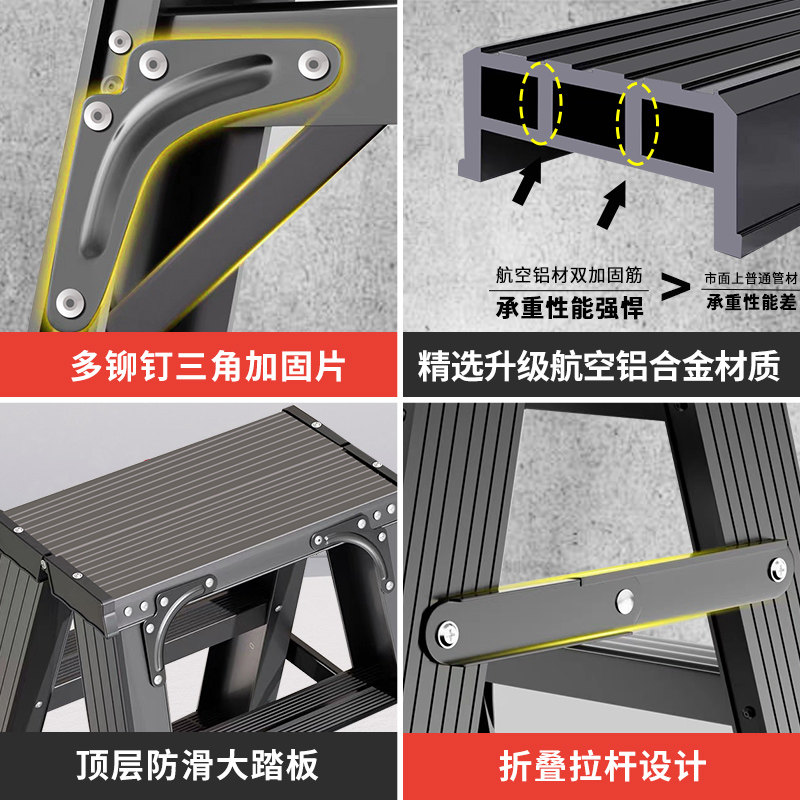 多铆钉三角加固片

航空铝材双加固筋
承重性能强悍
>
市面上普通管材
承重性能差

精选升级航空铝合金材质

顶层防滑大踏板

折叠拉杆设计