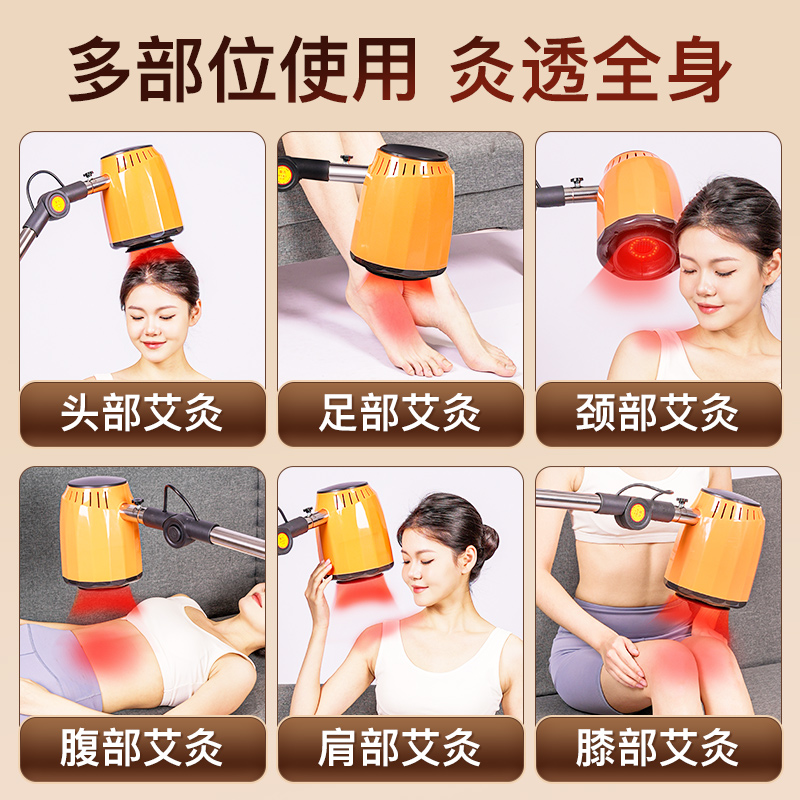 多部位使用 灸透全身

头部艾灸

足部艾灸

颈部艾灸

腹部艾灸

肩部艾灸

膝部艾灸