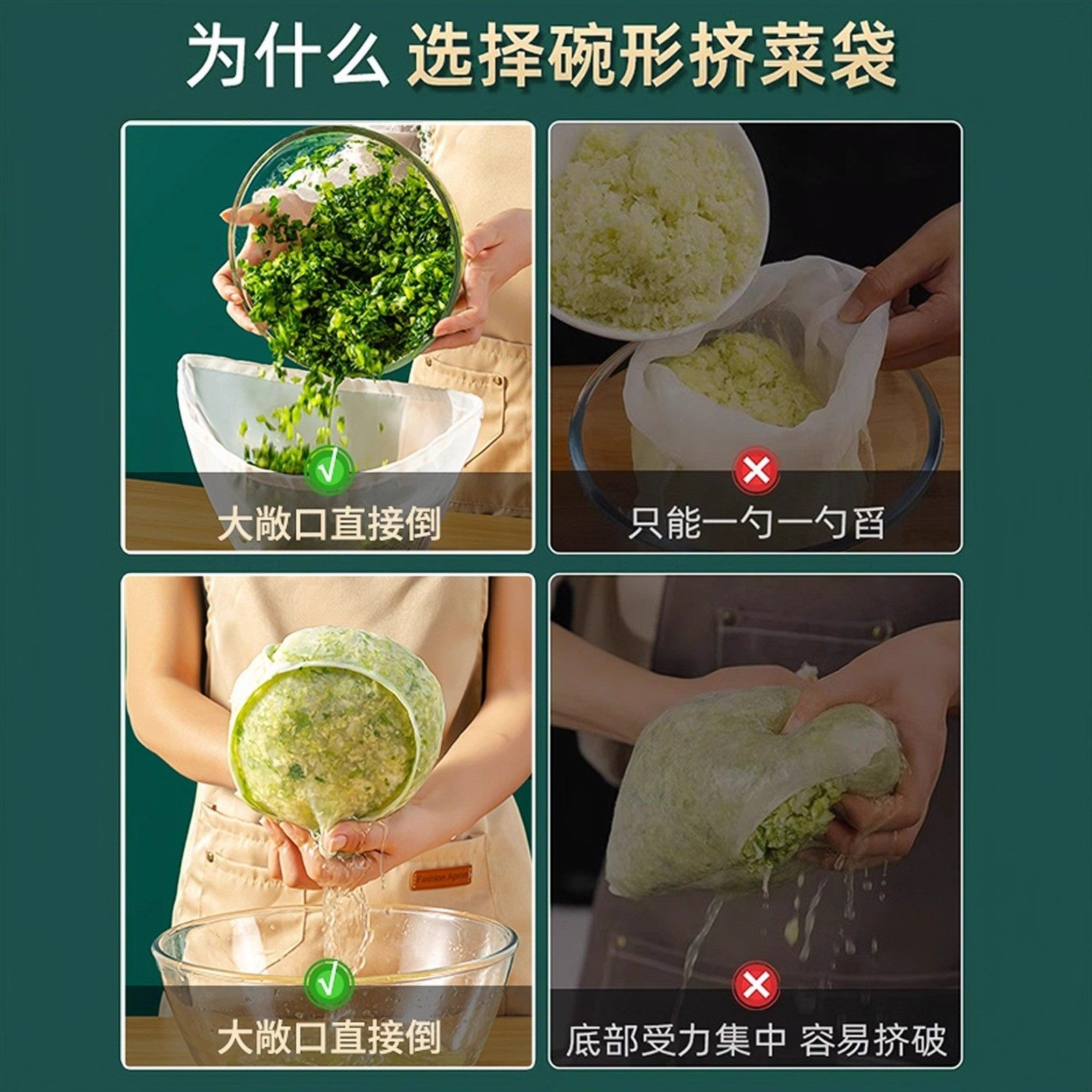 为什么 选择碗形挤菜袋

大敞口直接倒

只能一勺一勺舀

Fashion Apron

大敞口直接倒

底部受力集中 容易挤破