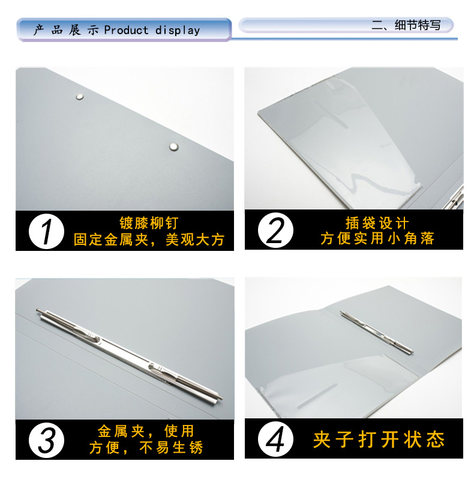 产品展示 Product display

二、细节特写

1
镀膝柳钉
固定金属夹，美观大方

2
插袋设计
方便实用小角落

3
金属夹，使用
方便，不易生锈

4
夹子打开状态