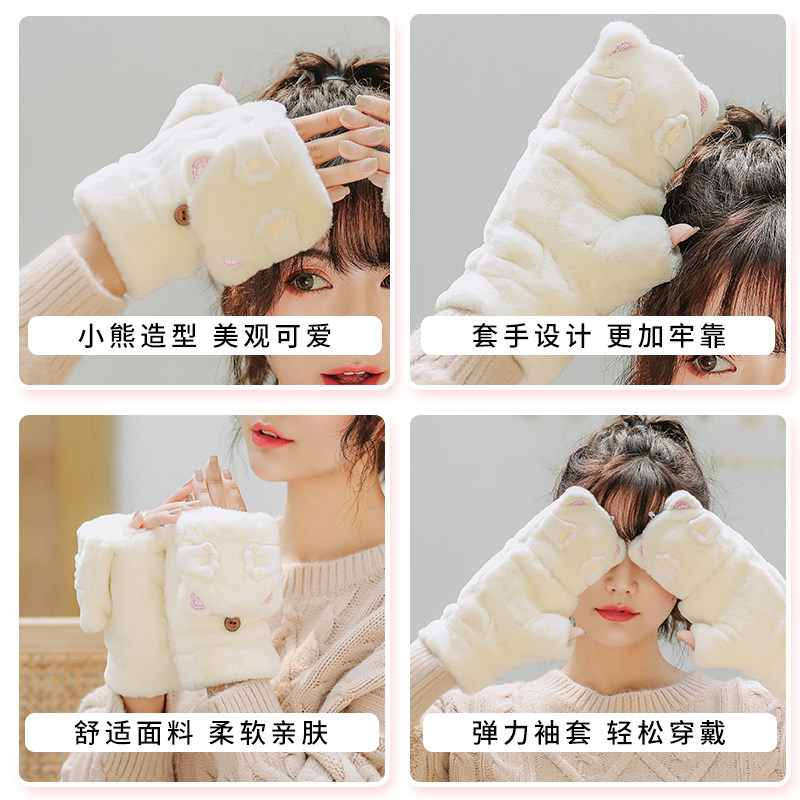 小熊造型 美观可爱

套手设计 更加牢靠

舒适面料 柔软亲肤

弹力袖套 轻松穿戴