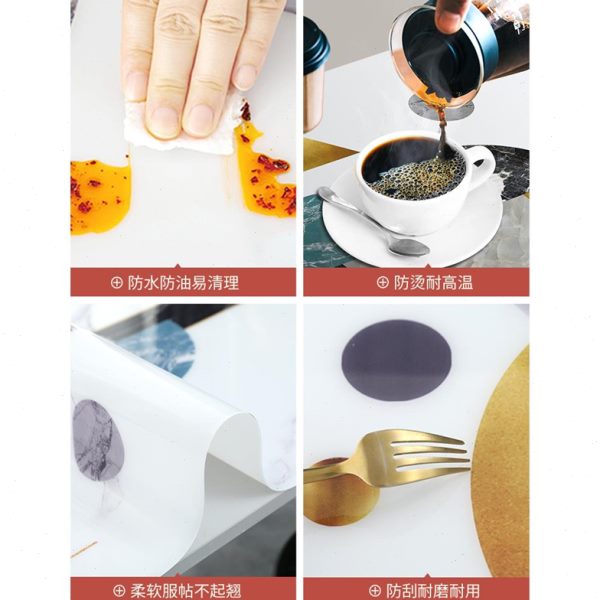 ⊕ 防水防油易清理

⊕ 防烫耐高温

⊕ 柔软服帖不起翘

⊕ 防刮耐磨耐用