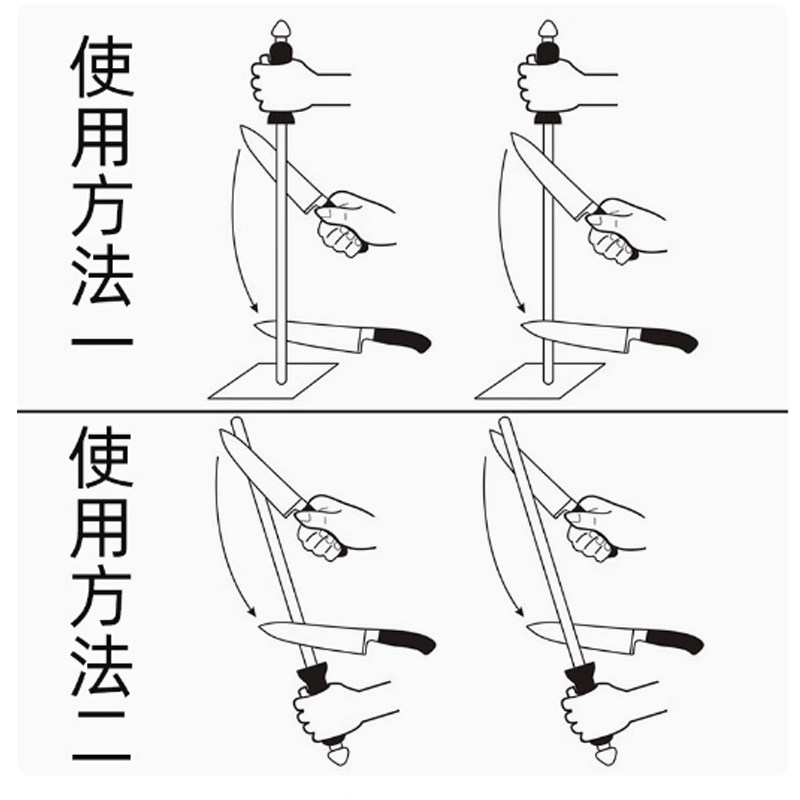 使用方法一

使用方法二