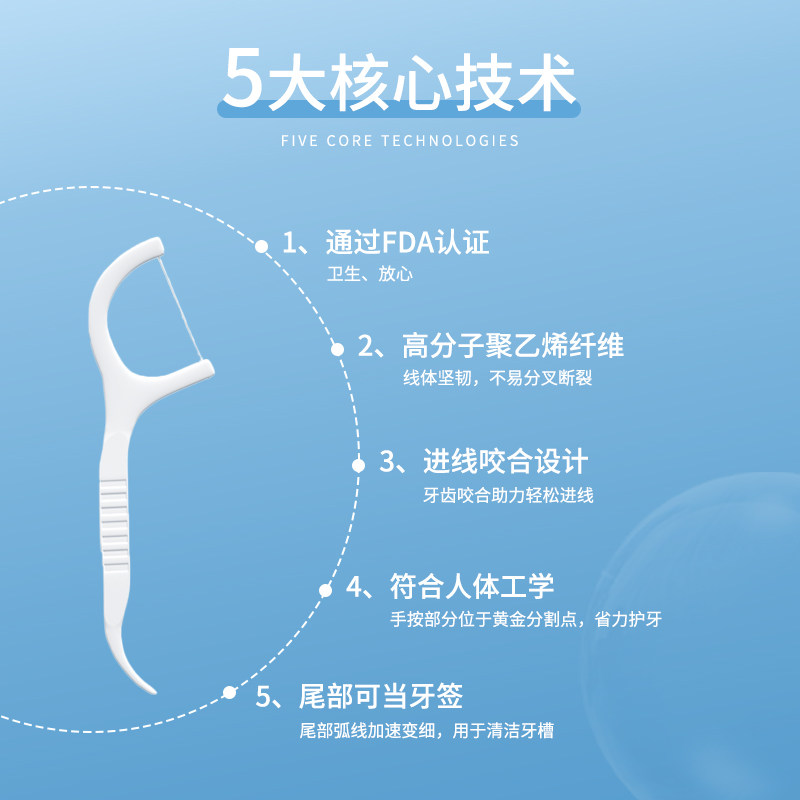 5大核心技术

FIVE CORE TECHNOLOGIES

1、通过FDA认证
卫生、放心

2、高分子聚乙烯纤维
线体坚韧，不易分叉断裂

3、进线咬合设计
牙齿咬合助力轻松进线

4、符合人体工学
手按部分位于黄金分割点，省力护牙

5、尾部可当牙签
尾部弧线加速变细，用于清洁牙槽