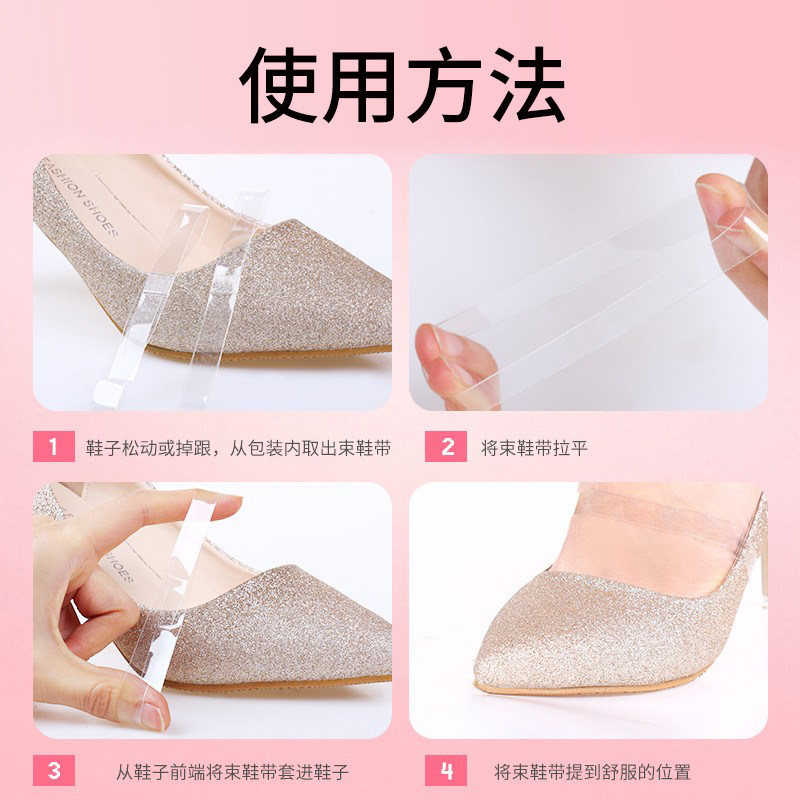 使用方法

FASHION SHOES

1 鞋子松动或掉跟，从包装内取出束鞋带

2 将束鞋带拉平

SHOES

3 从鞋子前端将束鞋带套进鞋子

4 将束鞋带提到舒服的位置