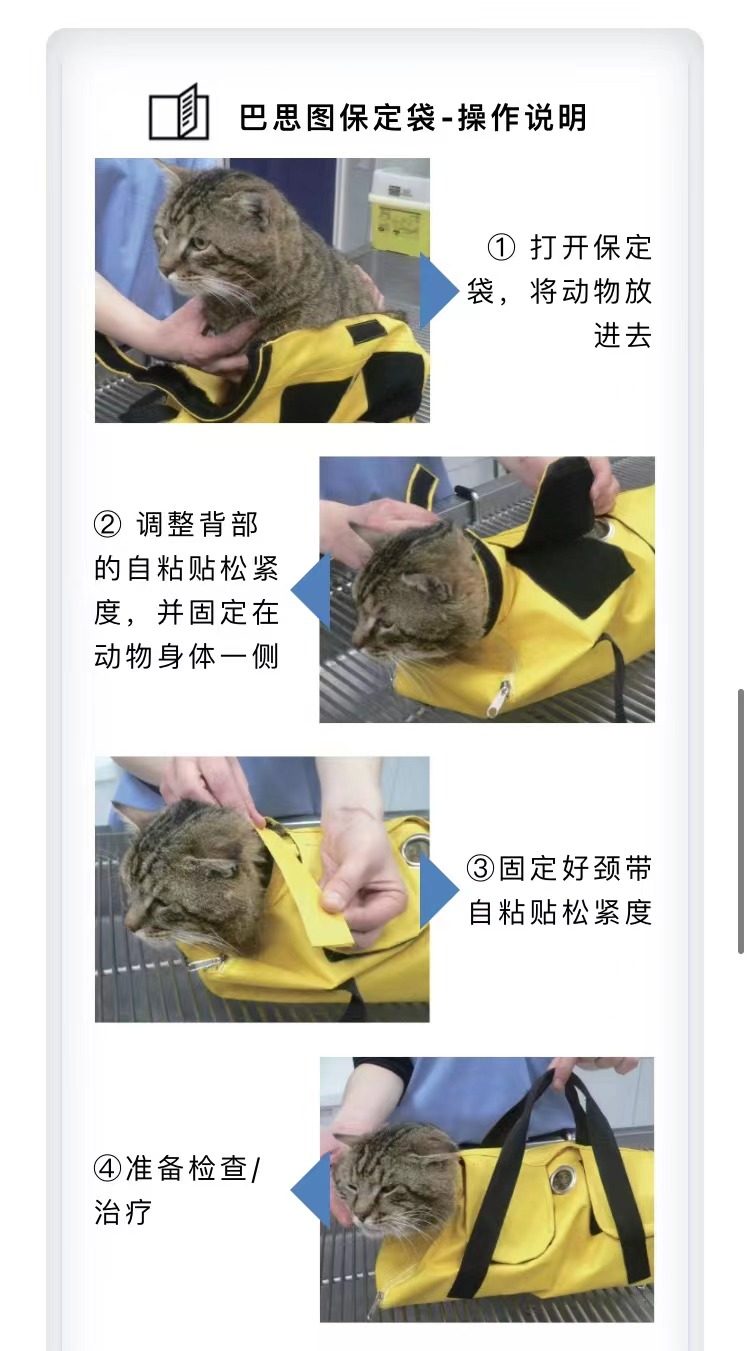 巴思图保定袋-操作说明

① 打开保定袋，将动物放进去

② 调整背部的自粘贴松紧度，并固定在动物身体一侧

③固定好颈带自粘贴松紧度

④准备检查/治疗