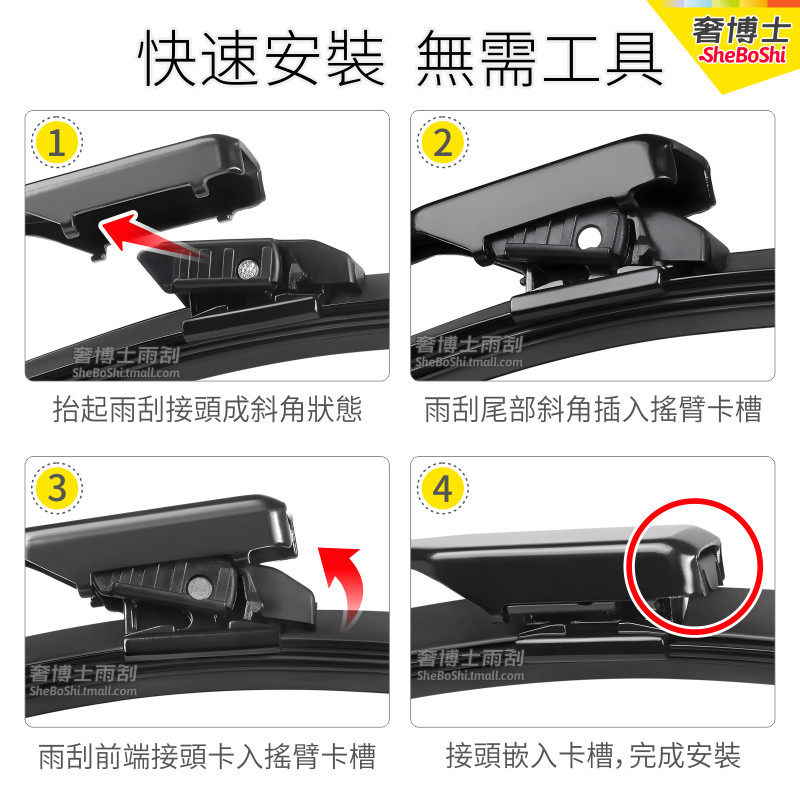 快速安裝 無需工具

奢博士
SheBoShi

1
奢博士雨刮
SheBoShi.tmall.com
抬起雨刮接頭成斜角狀態

2
奢博士雨刮
SheBoShi.tmall.com
雨刮尾部斜角插入搖臂卡槽

3
奢博士雨刮
SheBoShi.tmall.com
雨刮前端接頭卡入搖臂卡槽

4
奢博士雨刮
SheBoShi.tmall.com
接頭嵌入卡槽,完成安裝