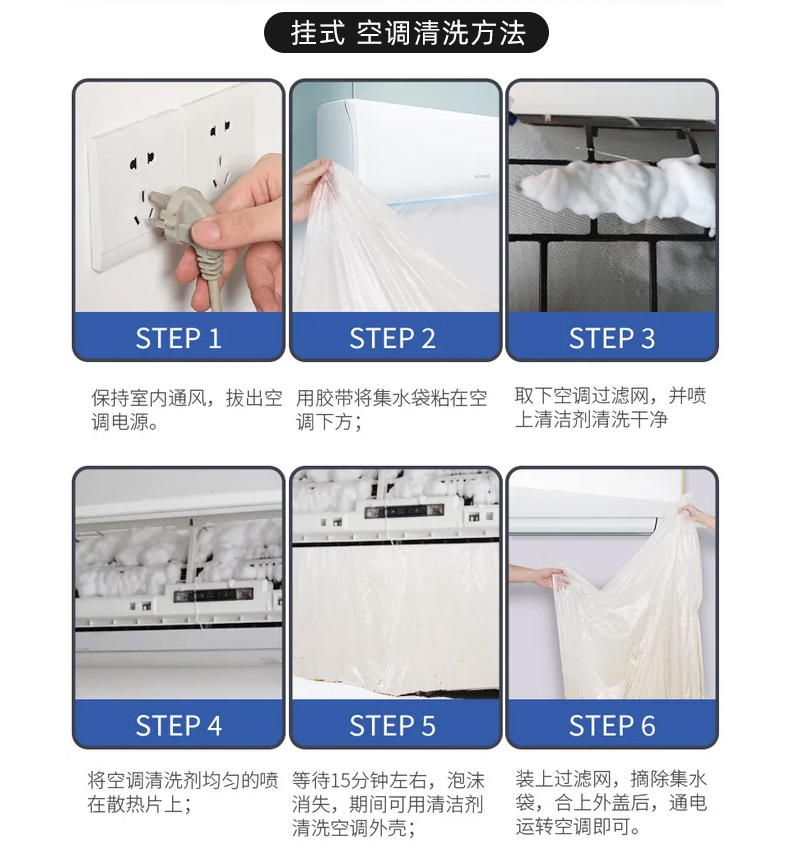 挂式 空调清洗方法

STEP 1

保持室内通风，拔出空调电源。

STEP 2

用胶带将集水袋粘在空调下方；

STEP 3

取下空调过滤网，并喷上清洁剂清洗干净

STEP 4

将空调清洗剂均匀的喷在散热片上；

STEP 5

等待15分钟左右，泡沫消失，期间可用清洁剂清洗空调外壳；

STEP 6

装上过滤网，摘除集水袋，合上外盖后，通电运转空调即可。