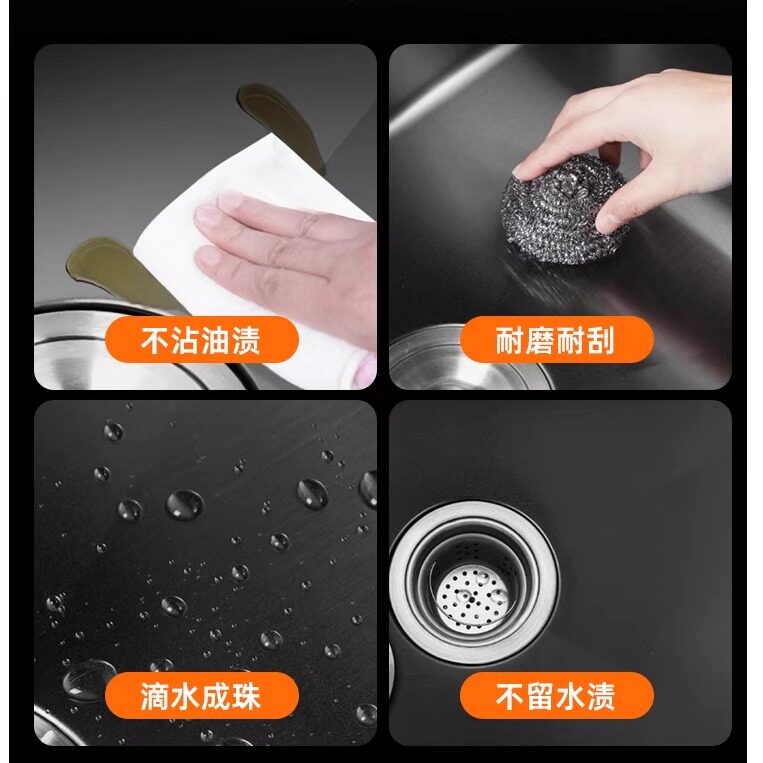 不沾油渍

耐磨耐刮

滴水成珠

不留水渍