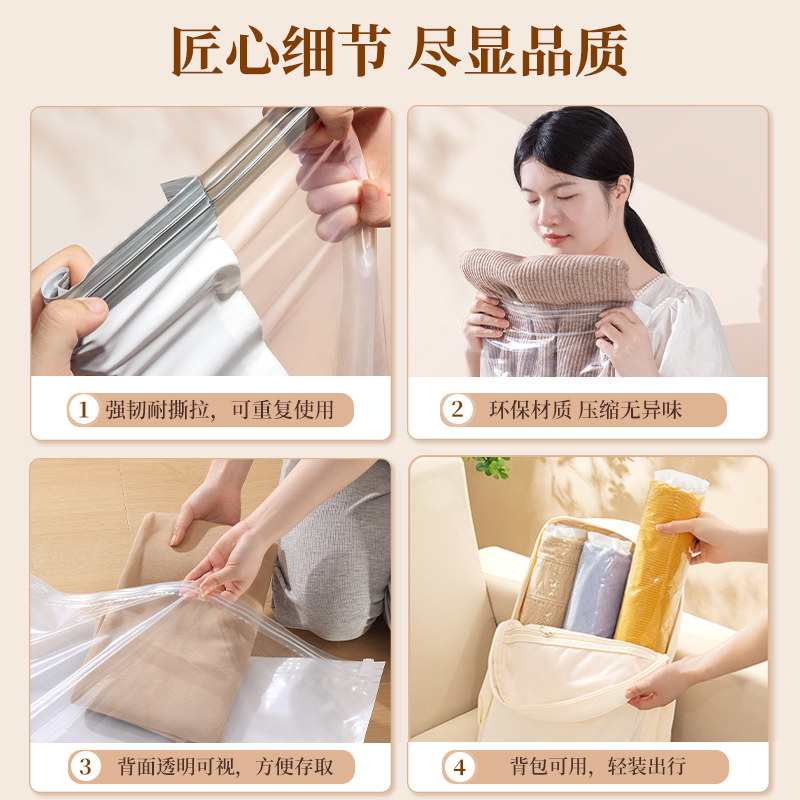 匠心细节 尽显品质

1 强韧耐撕拉，可重复使用

2 环保材质 压缩无异味

3 背面透明可视，方便存取

4 背包可用，轻装出行