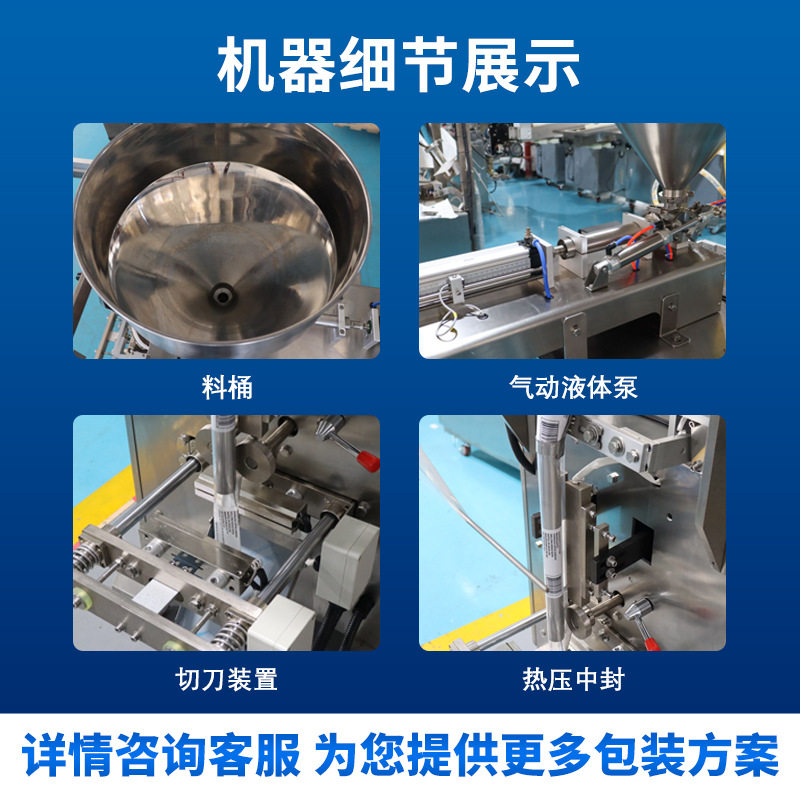 机器细节展示

料桶

气动液体泵

切刀装置

热压中封

详情咨询客服 为您提供更多包装方案