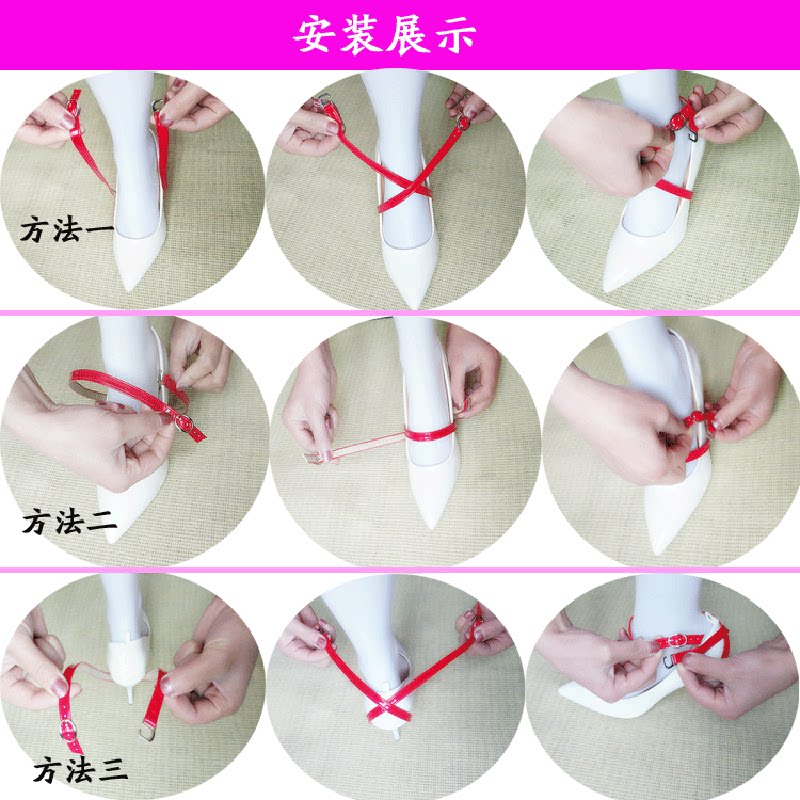 安装展示

方法一

方法二

方法三