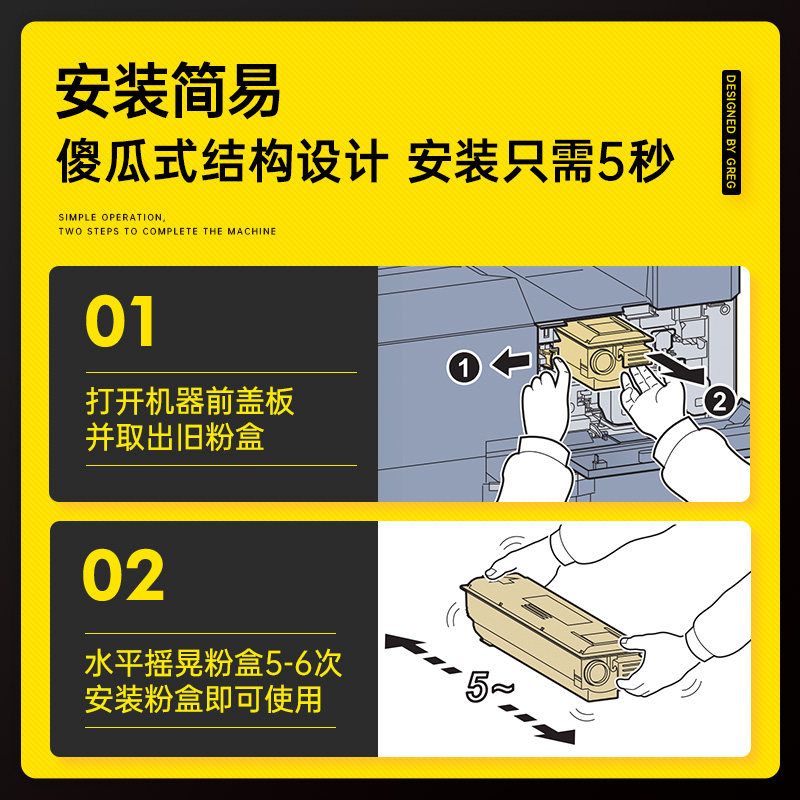 安装简易
傻瓜式结构设计 安装只需5秒

DESIGNED BY GREG

SIMPLE OPERATION,
TWO STEPS TO COMPLETE THE MACHINE

01
打开机器前盖板
并取出旧粉盒

1
2

02
水平摇晃粉盒5-6次
安装粉盒即可使用

5~