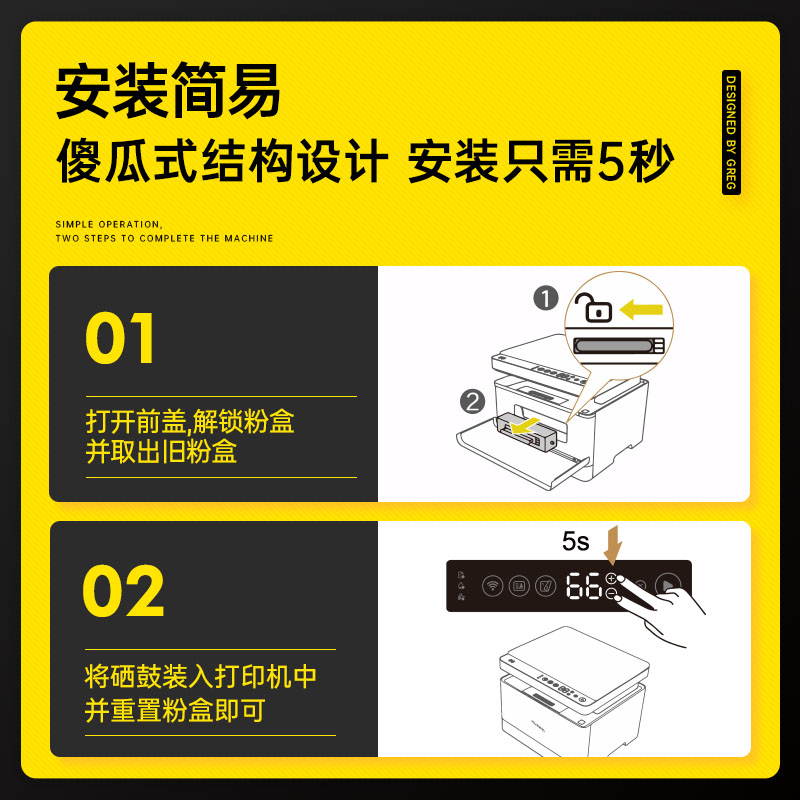 安装简易
傻瓜式结构设计 安装只需5秒

DESIGNED BY GREG

SIMPLE OPERATION,
TWO STEPS TO COMPLETE THE MACHINE

01

打开前盖,解锁粉盒
并取出旧粉盒

1

2

02

将硒鼓装入打印机中
并重置粉盒即可

5s

66