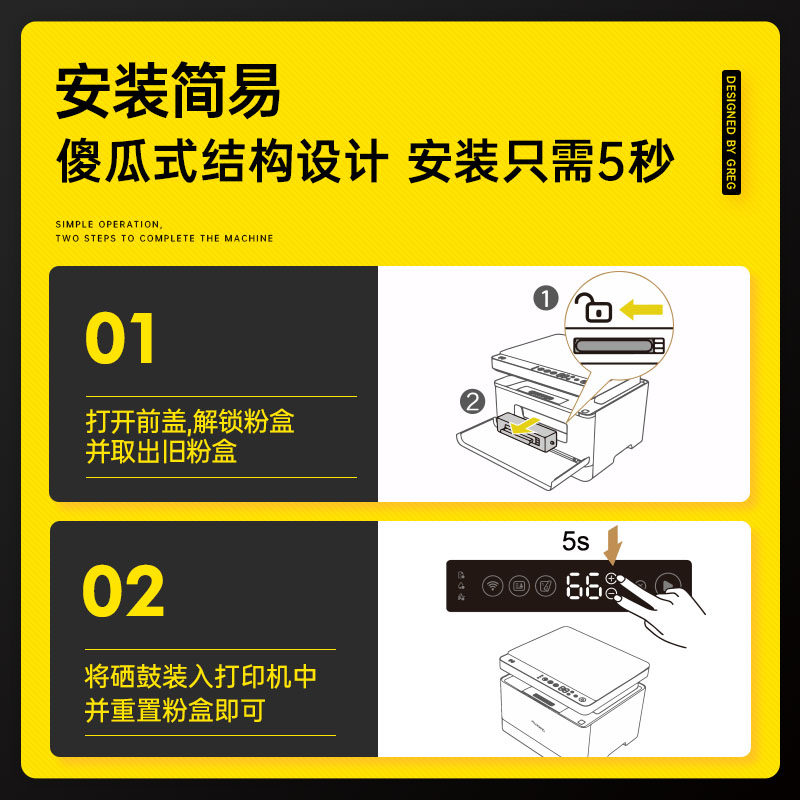 安装简易
傻瓜式结构设计 安装只需5秒

DESIGNED BY GREG

SIMPLE OPERATION,
TWO STEPS TO COMPLETE THE MACHINE

01

打开前盖,解锁粉盒
并取出旧粉盒

1

2

02

将硒鼓装入打印机中
并重置粉盒即可

5s

66