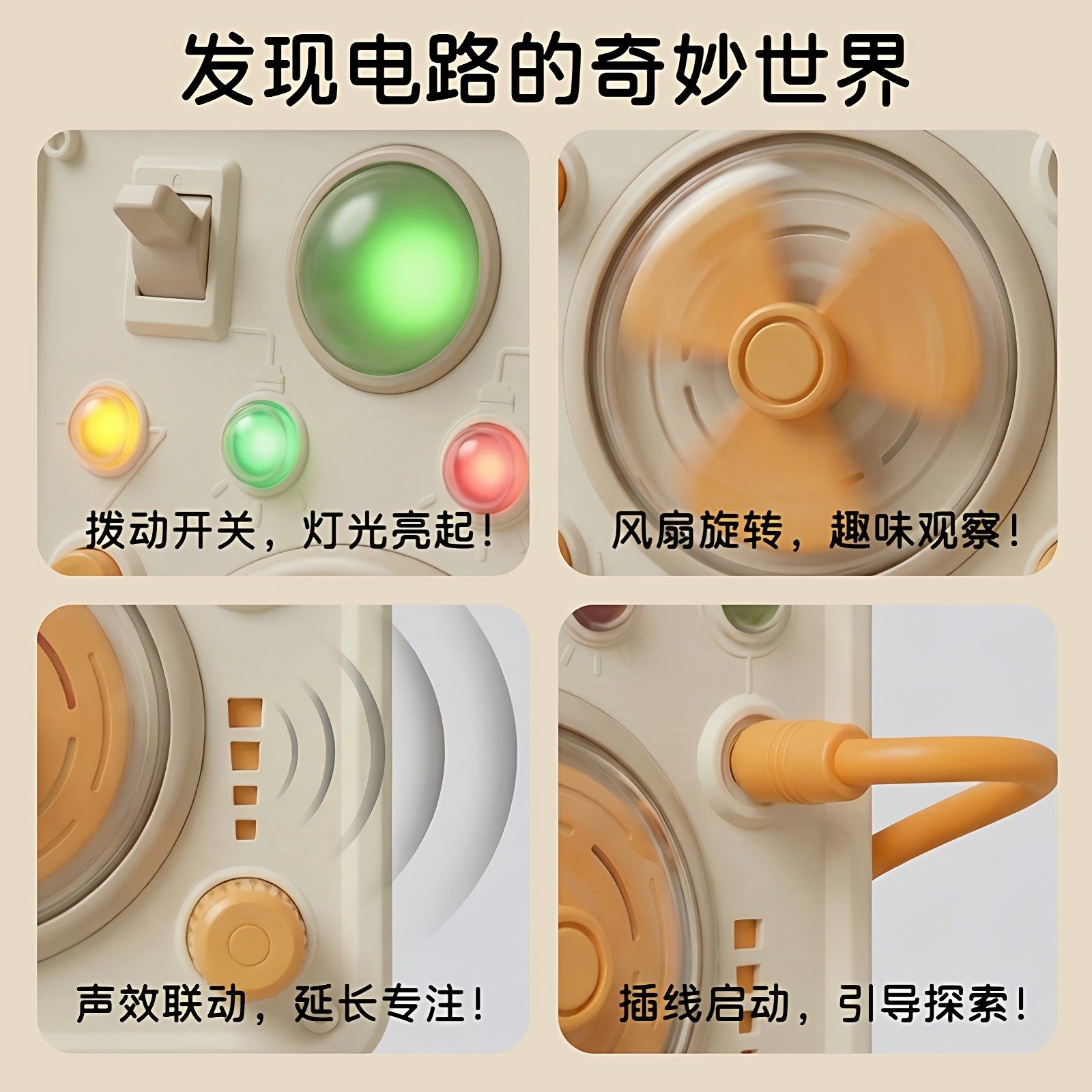 发现电路的奇妙世界

拨动开关，灯光亮起！

风扇旋转，趣味观察！

声效联动，延长专注！

插线启动，引导探索！