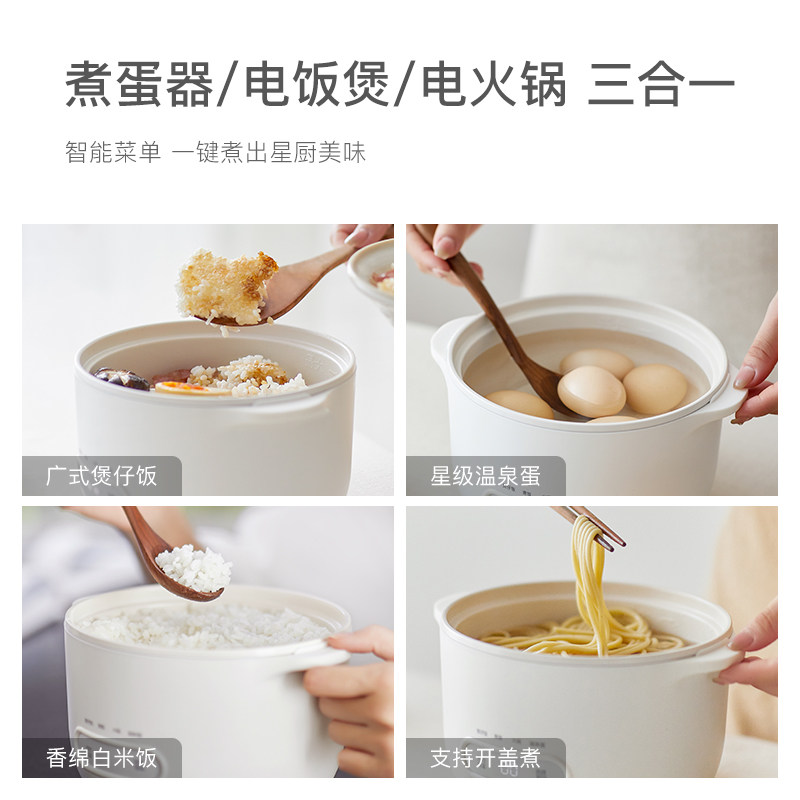 煮蛋器/电饭煲/电火锅 三合一

智能菜单 一键煮出星厨美味

广式煲仔饭

星级温泉蛋

香绵白米饭

支持开盖煮