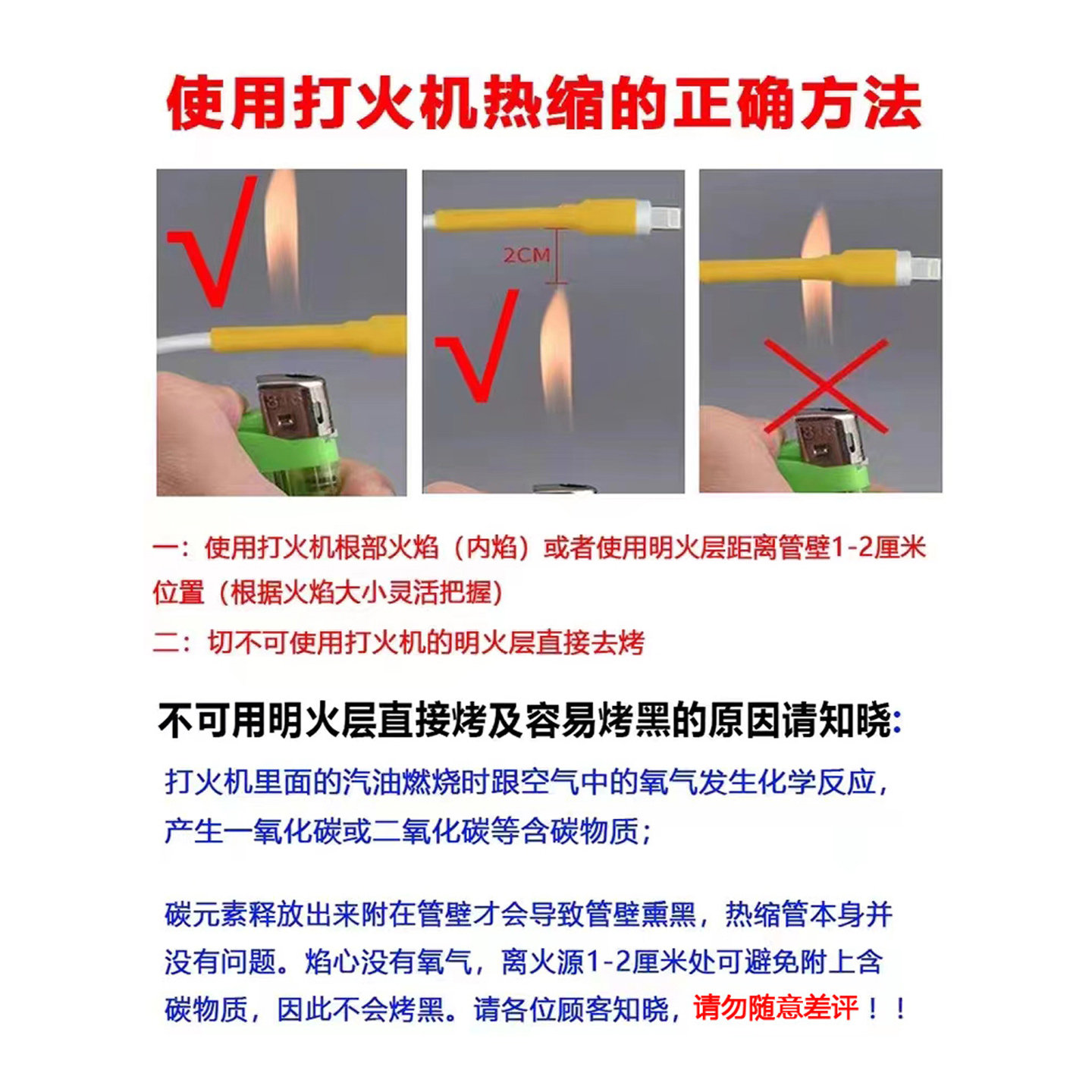 使用打火机热缩的正确方法

√

2CM

√

一：使用打火机根部火焰（内焰）或者使用明火层距离管壁1-2厘米位置（根据火焰大小灵活把握）

二：切不可使用打火机的明火层直接去烤

不可用明火层直接烤及容易烤黑的原因请知晓：

打火机里面的汽油燃烧时跟空气中的氧气发生化学反应，产生一氧化碳或二氧化碳等含碳物质；

碳元素释放出来附在管壁才会导致管壁熏黑，热缩管本身并没有问题。焰心没有氧气，离火源1-2厘米处可避免附上含碳物质，因此不会烤黑。请各位顾客知晓，请勿随意差评！！