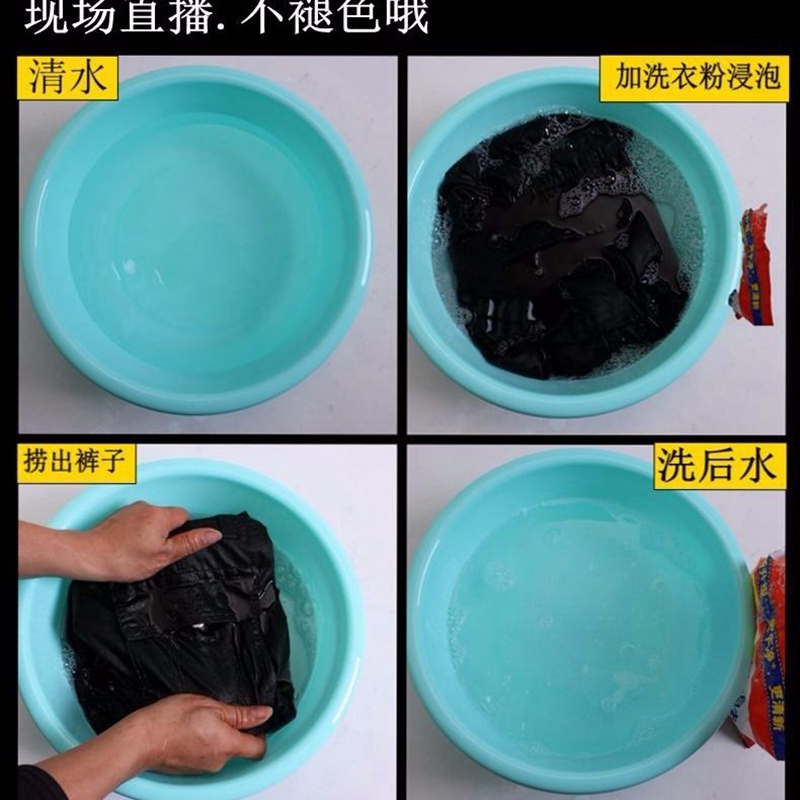 现场直播. 不褪色哦

清水

加洗衣粉浸泡

捞出裤子

洗后水