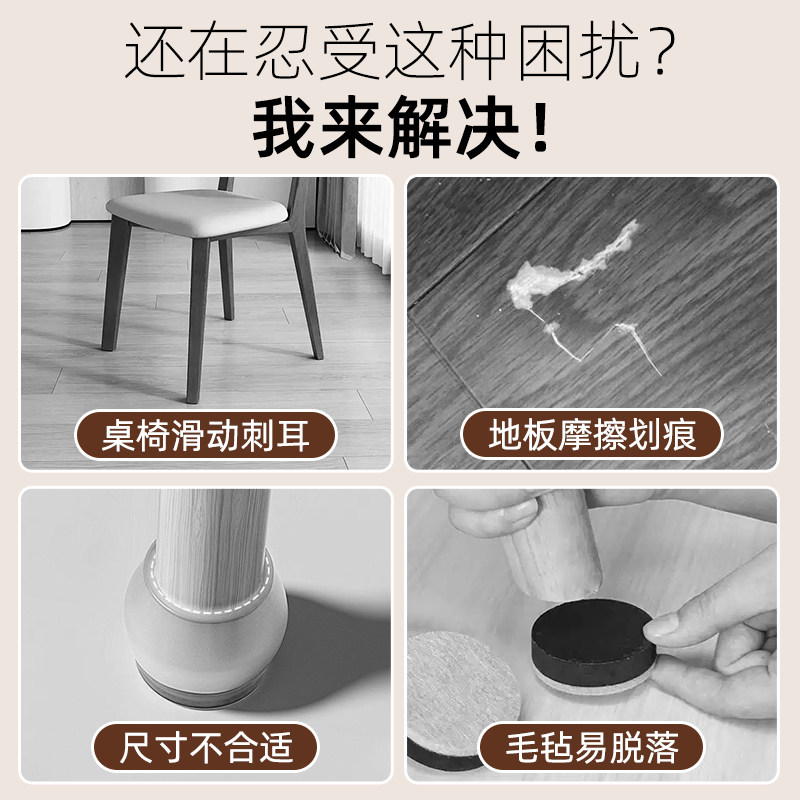 还在忍受这种困扰?
我来解决!

桌椅滑动刺耳

地板摩擦划痕

尺寸不合适

毛毡易脱落