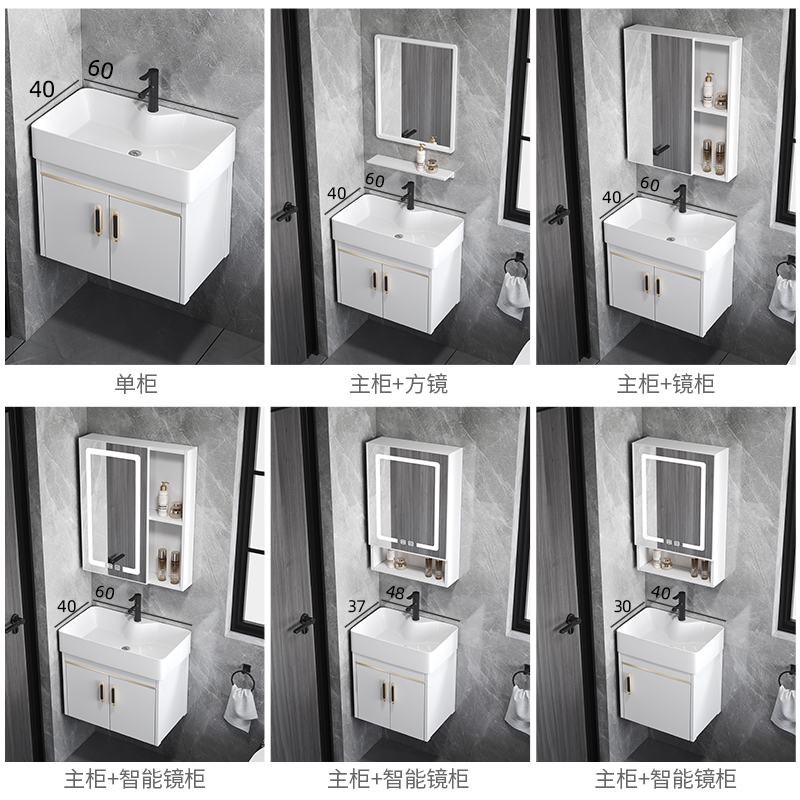 40
60
单柜

40
60
主柜+方镜

40
60
主柜+镜柜

40
60
主柜+智能镜柜

37
48
主柜+智能镜柜

30
40
主柜+智能镜柜