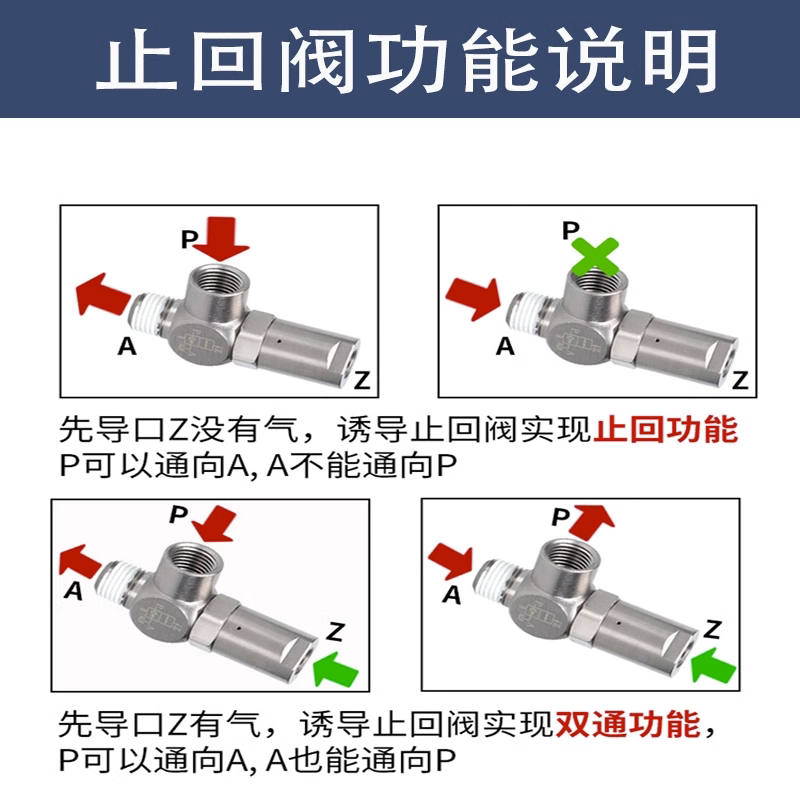 止回阀功能说明

P
A
Z

P
A
Z

先导口Z没有气，诱导止回阀实现止回功能
P可以通向A, A不能通向P

P
A
Z

P
A
Z

先导口Z有气，诱导止回阀实现双通功能，
P可以通向A, A也能通向P