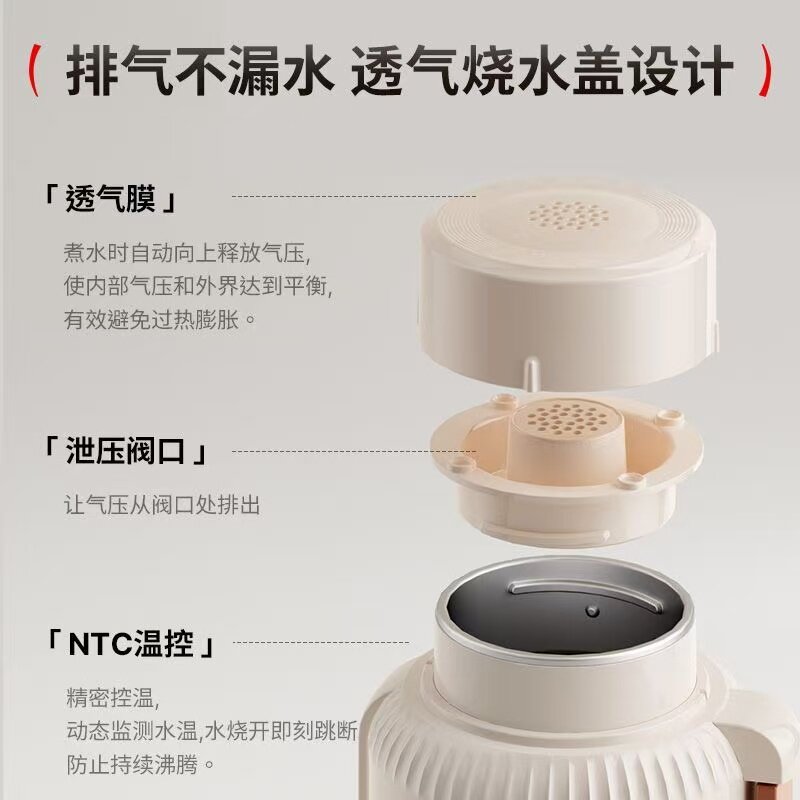 ( 排气不漏水 透气烧水盖设计 )

「透气膜」

煮水时自动向上释放气压,
使内部气压和外界达到平衡,
有效避免过热膨胀。

「泄压阀口」

让气压从阀口处排出

「NTC温控」

精密控温,
动态监测水温,水烧开即刻跳断
防止持续沸腾。