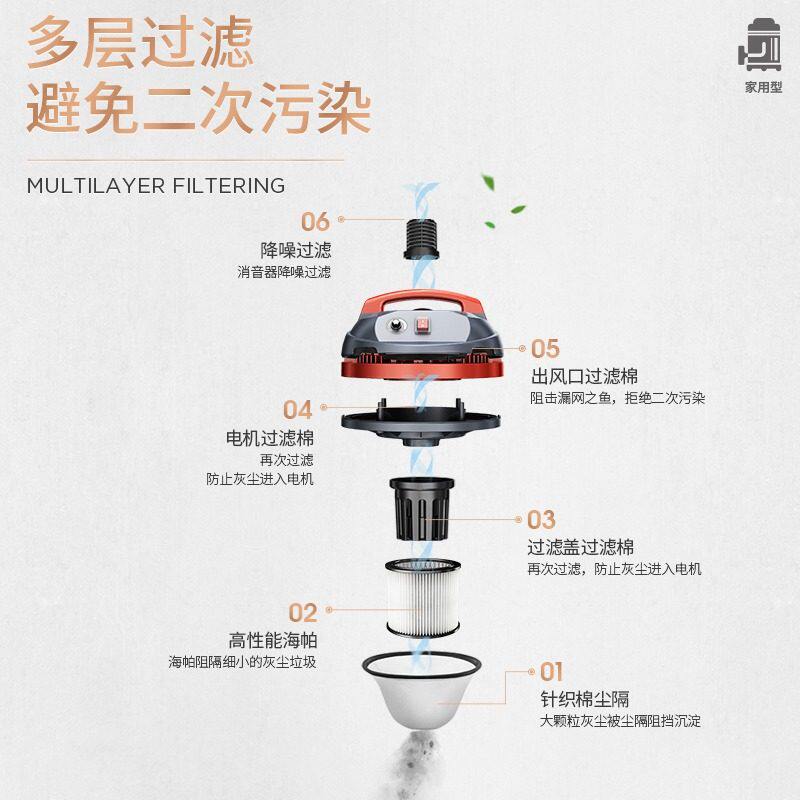 多层过滤
避免二次污染

家用型

MULTILAYER FILTERING

06
降噪过滤
消音器降噪过滤

05
出风口过滤棉
阻击漏网之鱼，拒绝二次污染

04
电机过滤棉
再次过滤
防止灰尘进入电机

03
过滤盖过滤棉
再次过滤，防止灰尘进入电机

02
高性能海帕
海帕阻隔细小的灰尘垃圾

01
针织棉尘隔
大颗粒灰尘被尘隔阻挡沉淀