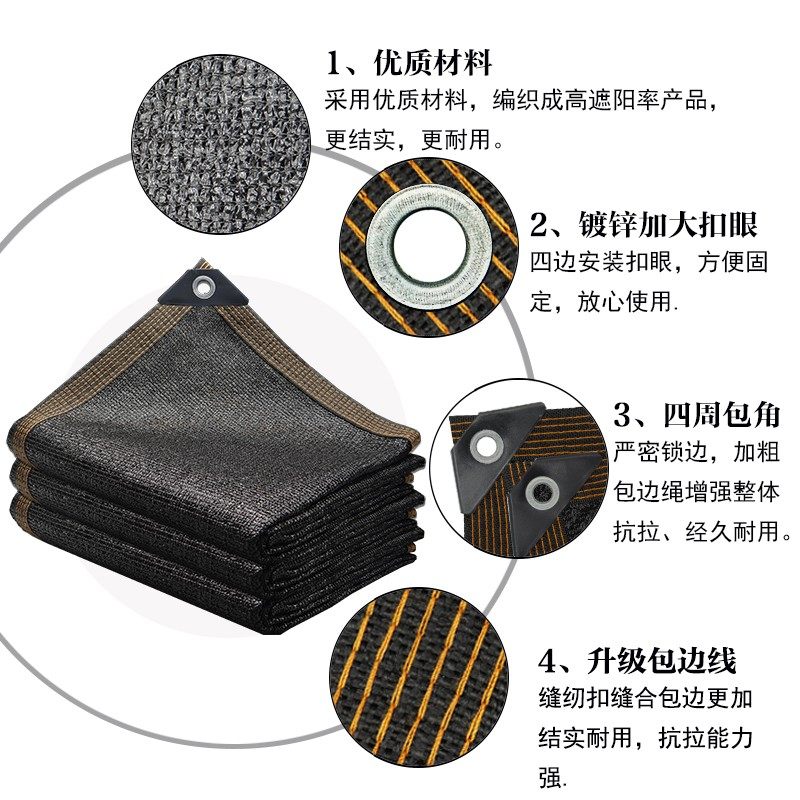 1、优质材料
采用优质材料，编织成高遮阳率产品，更结实，更耐用。

2、镀锌加大扣眼
四边安装扣眼，方便固定，放心使用.

3、四周包角
严密锁边，加粗包边绳增强整体抗拉、经久耐用。

4、升级包边线
缝纫扣缝合包边更加结实耐用，抗拉能力强.