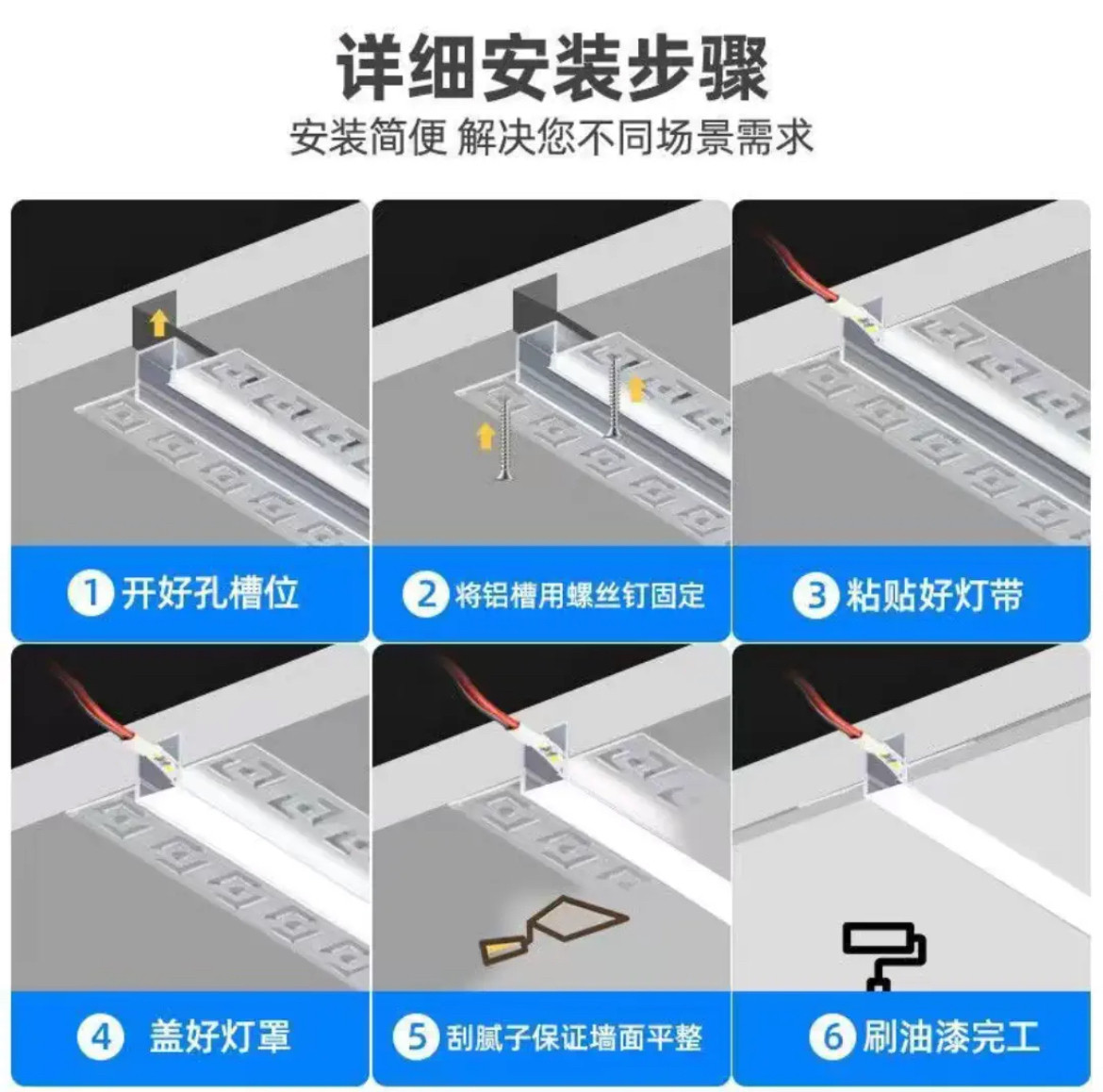 详细安装步骤
安装简便 解决您不同场景需求

1 开好孔槽位

2 将铝槽用螺丝钉固定

3 粘贴好灯带

4 盖好灯罩

5 刮腻子保证墙面平整

6 刷油漆完工