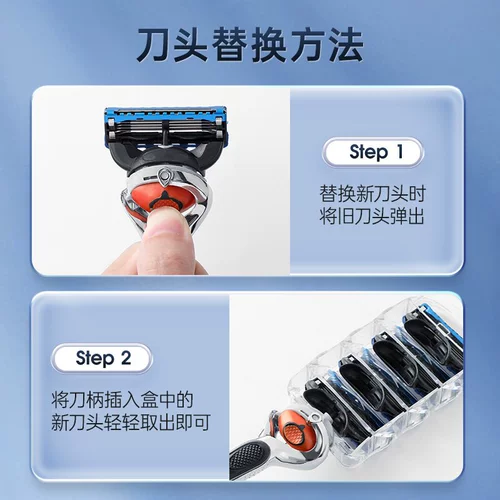 刀头替换方法

Step 1

替换新刀头时
将旧刀头弹出

Step 2

将刀柄插入盒中的
新刀头轻轻取出即可