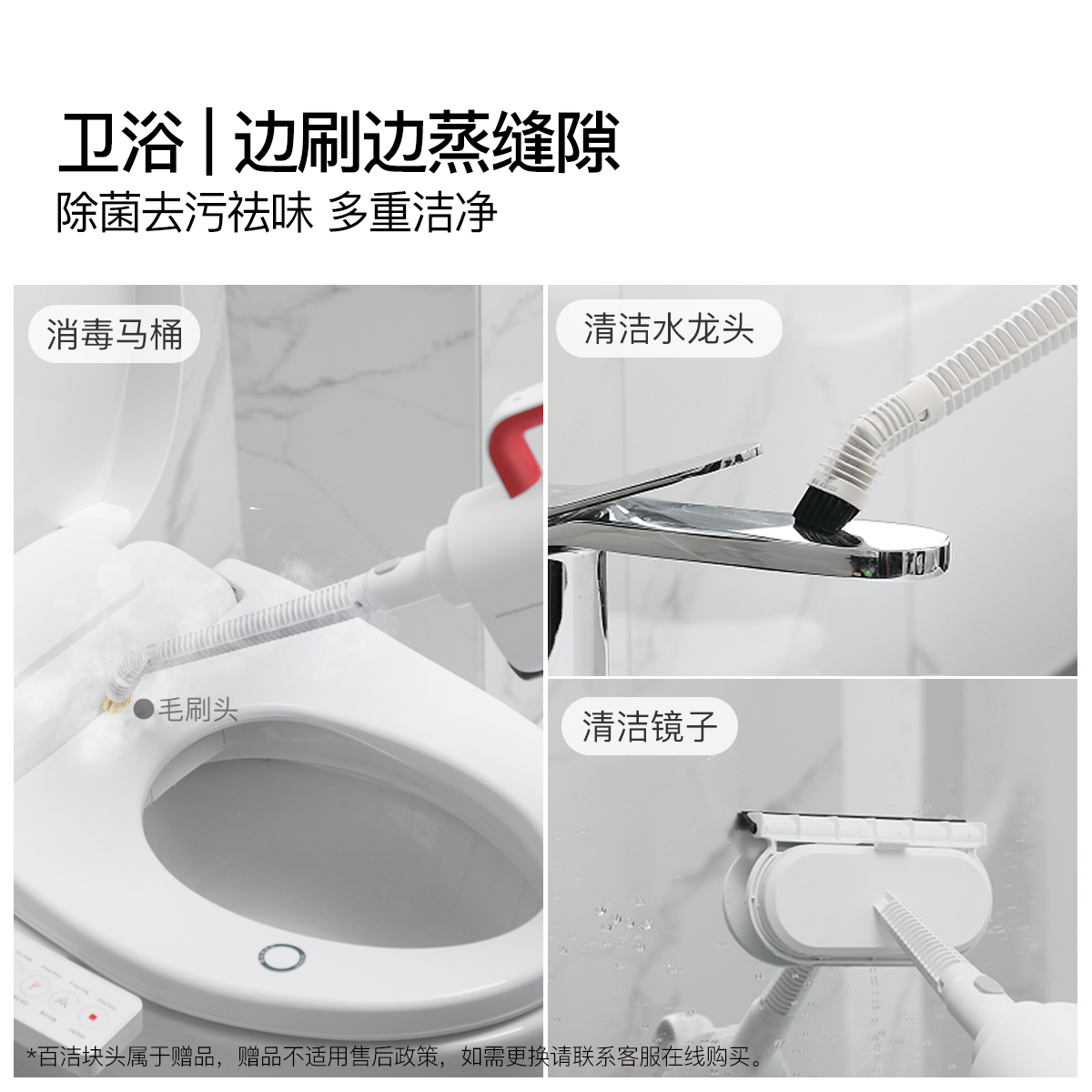 卫浴 | 边刷边蒸缝隙

除菌去污祛味 多重洁净

消毒马桶

毛刷头

清洁水龙头

清洁镜子

*百洁块头属于赠品，赠品不适用售后政策，如需更换请联系客服在线购买。