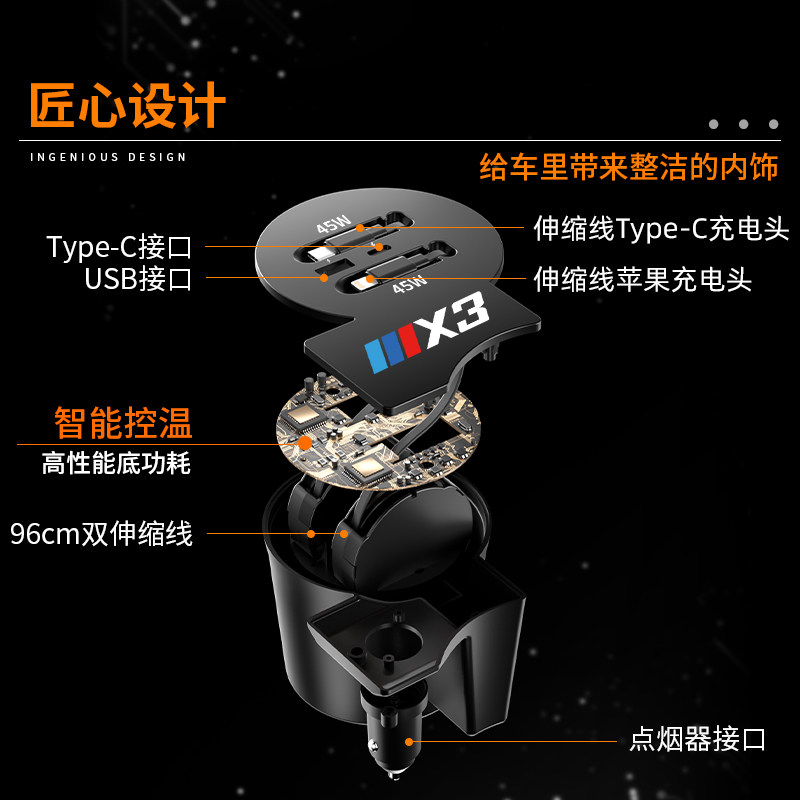 匠心设计

INGENIOUS DESIGN

给车里带来整洁的内饰

Type-C接口
USB接口

伸缩线Type-C充电头
伸缩线苹果充电头

45W
45W
X3

智能控温
高性能底功耗

96cm双伸缩线

点烟器接口