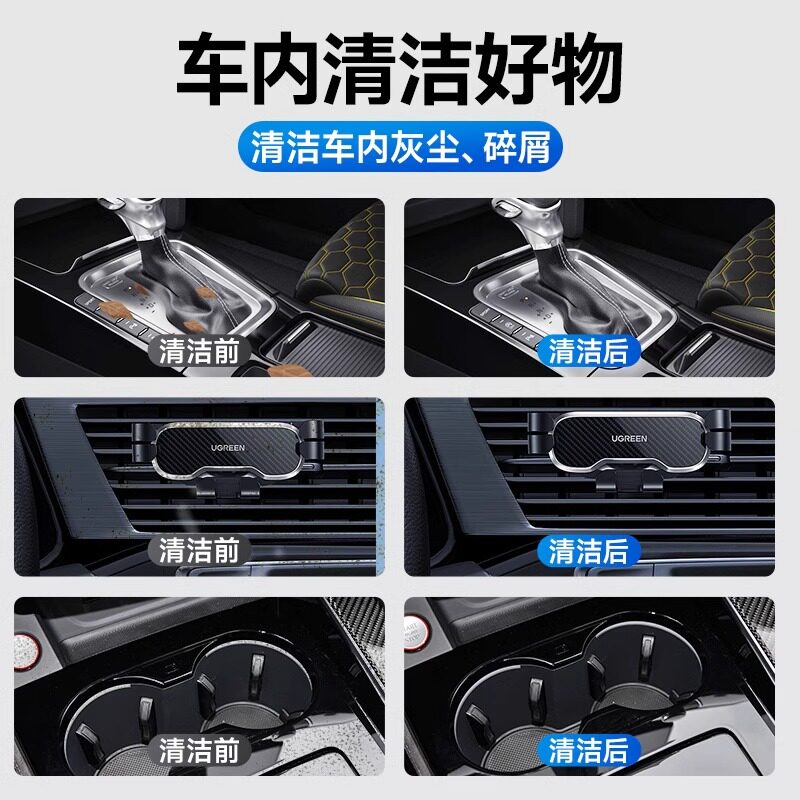 车内清洁好物

清洁车内灰尘、碎屑

清洁前

清洁后

UGREEN

清洁前

UGREEN

清洁后

清洁前

清洁后