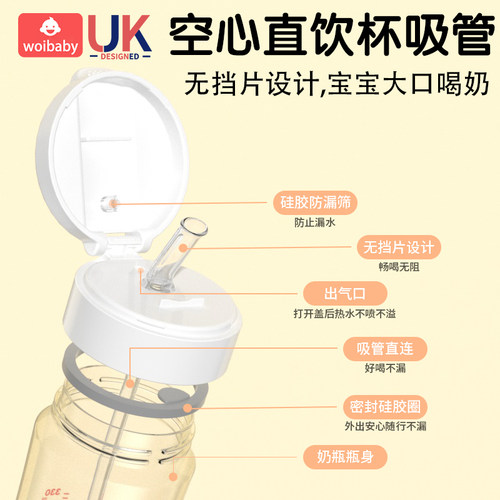 woibaby UK DESIGNED

空心直饮杯吸管

无挡片设计,宝宝大口喝奶

硅胶防漏筛
防止漏水

无挡片设计
畅喝无阻

出气口
打开盖后热水不喷不溢

吸管直连
好喝不漏

密封硅胶圈
外出安心随行不漏

奶瓶瓶身

330