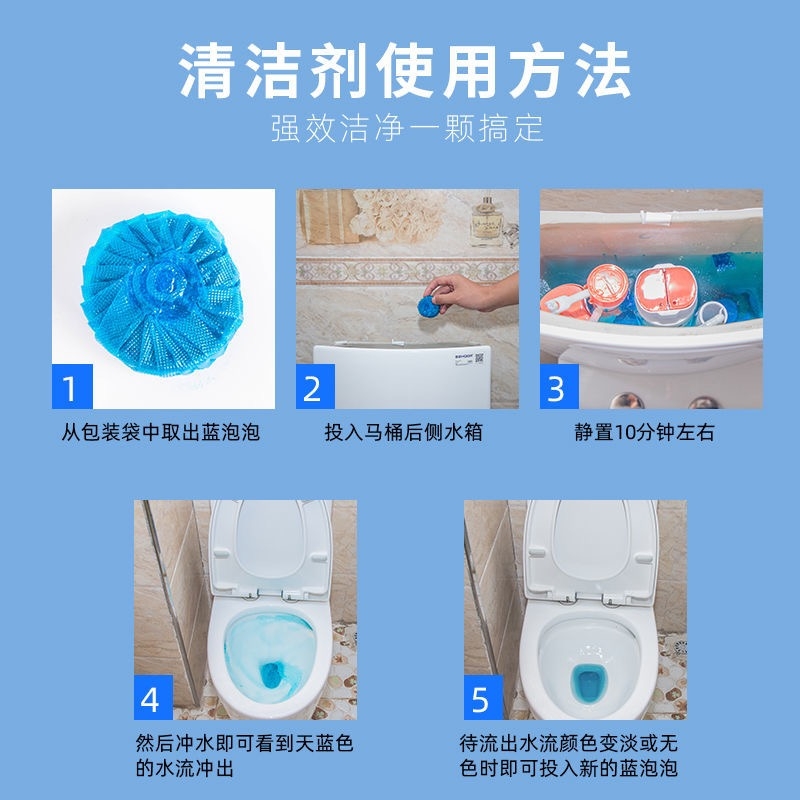 清洁剂使用方法

强效洁净一颗搞定

1

从包装袋中取出蓝泡泡

2

投入马桶后侧水箱

3

静置10分钟左右

4

然后冲水即可看到天蓝色的水流冲出

5

待流出水流颜色变淡或无色时即可投入新的蓝泡泡