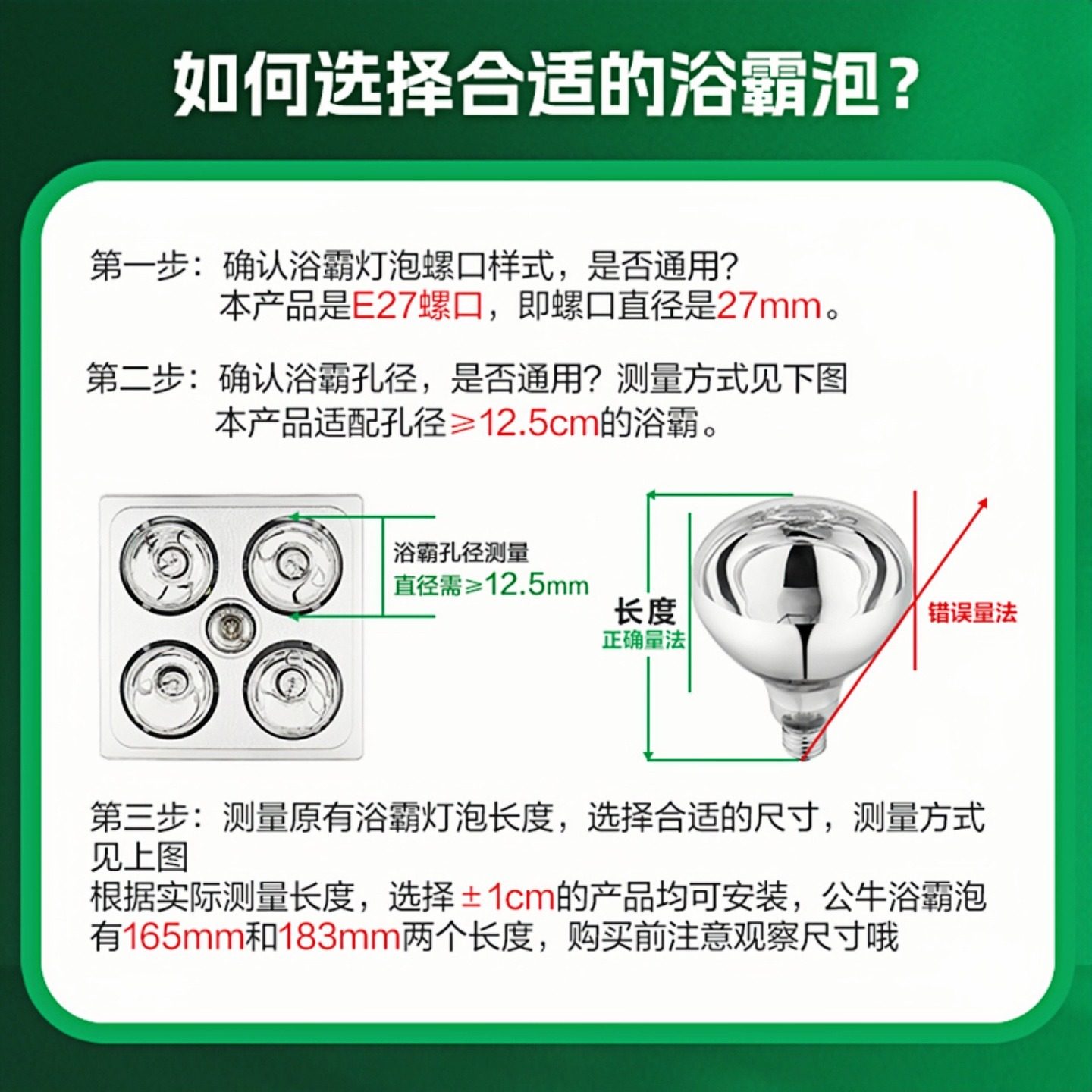 如何选择合适的浴霸泡？

第一步：确认浴霸灯泡螺口样式，是否通用？
本产品是E27螺口，即螺口直径是27mm。

第二步：确认浴霸孔径，是否通用？测量方式见下图
本产品适配孔径≥12.5cm的浴霸。

浴霸孔径测量
直径需≥12.5mm

长度
正确量法

错误量法

第三步：测量原有浴霸灯泡长度，选择合适的尺寸，测量方式见上图
根据实际测量长度，选择±1cm的产品均可安装，公牛浴霸泡有165mm和183mm两个长度，购买前注意观察尺寸哦