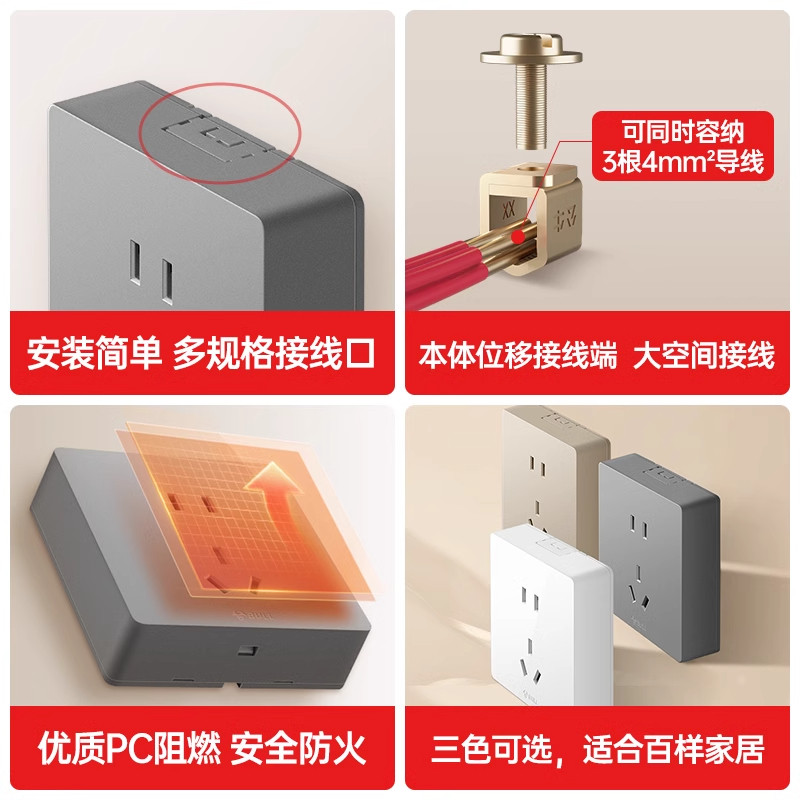 安装简单 多规格接线口

可同时容纳
3根$4mm^2$导线

本体位移接线端 大空间接线

优质PC阻燃 安全防火

三色可选，适合百样家居