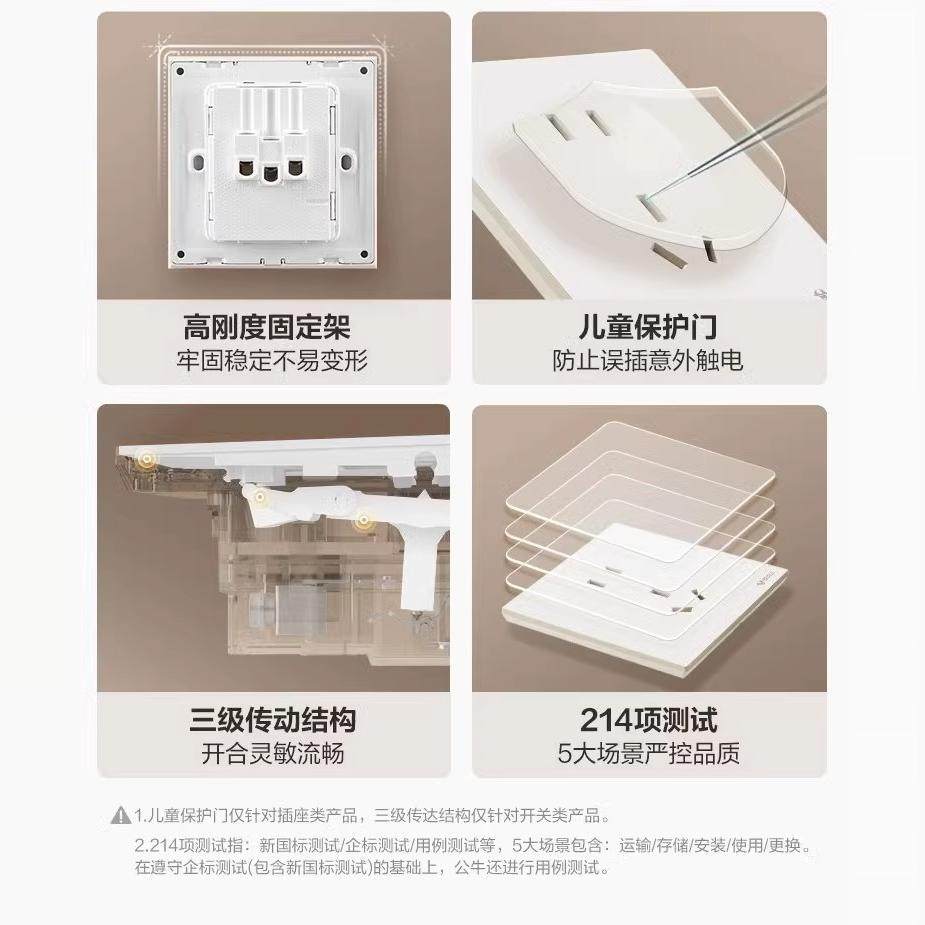 高刚度固定架
牢固稳定不易变形

儿童保护门
防止误插意外触电

三级传动结构
开合灵敏流畅

214项测试
5大场景严控品质

1.儿童保护门仅针对插座类产品，三级传达结构仅针对开关类产品。
2.214项测试指：新国标测试/企标测试/用例测试等，5大场景包含：运输/存储/安装/使用/更换。在遵守企标测试(包含新国标测试)的基础上，公牛还进行用例测试。