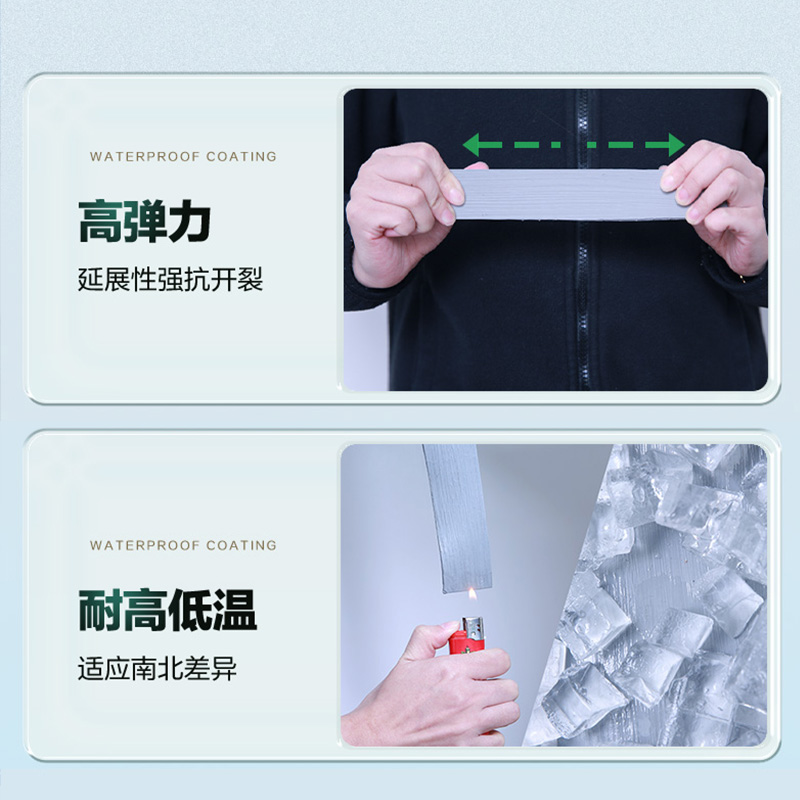 WATERPROOF COATING

高弹力

延展性强抗开裂

WATERPROOF COATING

耐高低温

适应南北差异