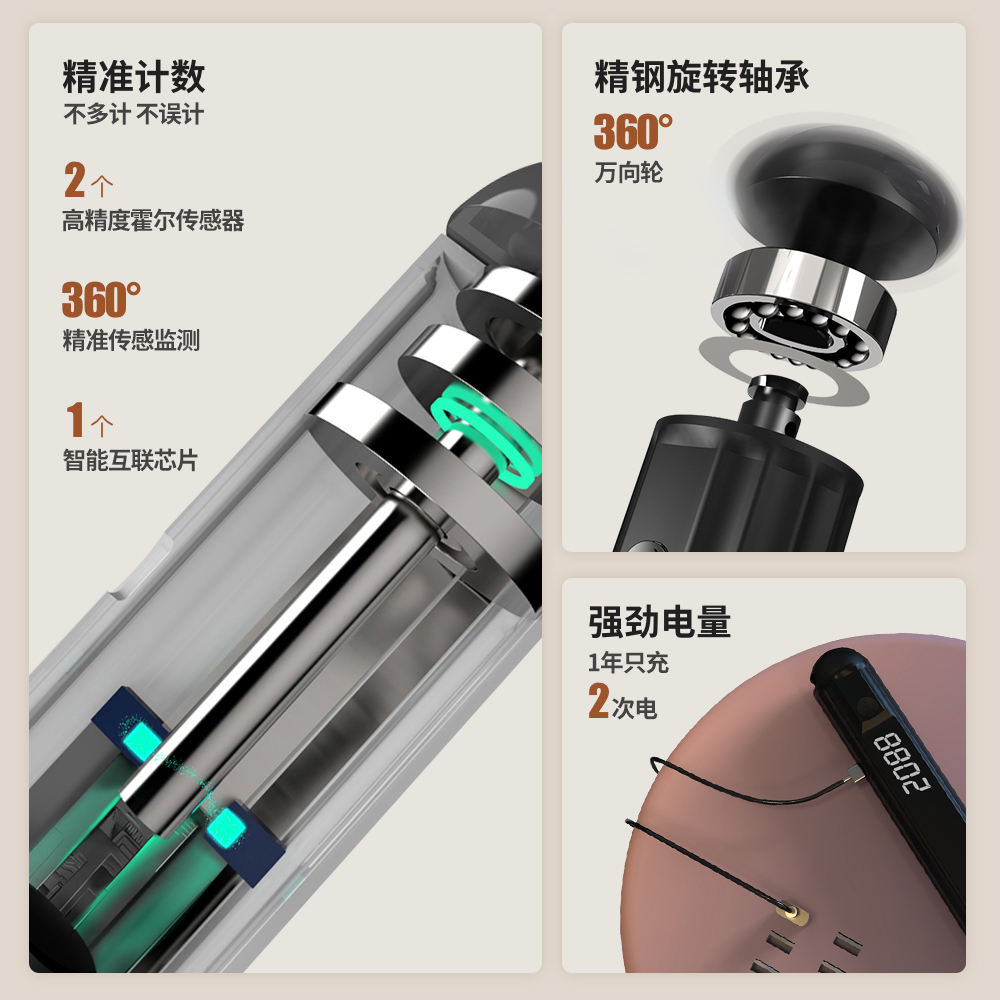 精准计数
不多计 不误计

2个
高精度霍尔传感器

360°
精准传感监测

1个
智能互联芯片

精钢旋转轴承
360°
万向轮

强劲电量
1年只充
2次电

8802