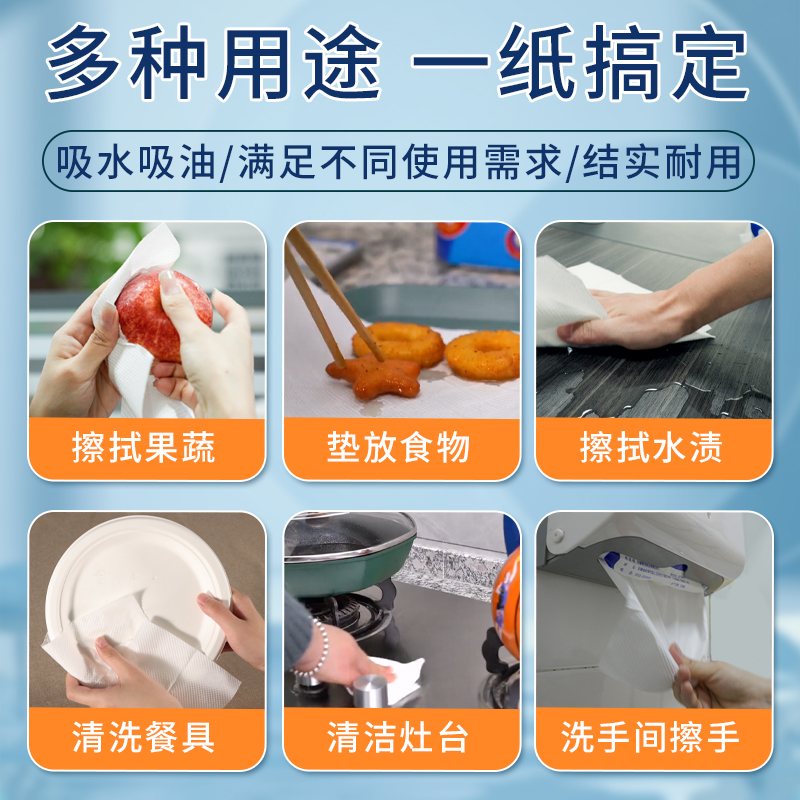 多种用途 一纸搞定

吸水吸油/满足不同使用需求/结实耐用

擦拭果蔬

垫放食物

擦拭水渍

清洗餐具

清洁灶台

洗手间擦手