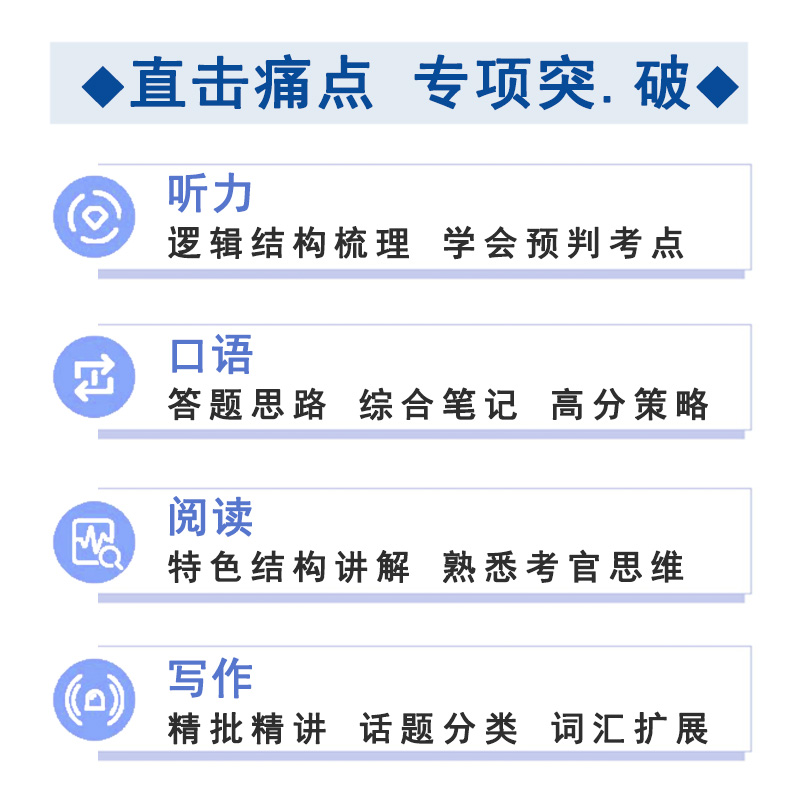 ◆直击痛点 专项突.破◆

听力
逻辑结构梳理 学会预判考点

口语
答题思路 综合笔记 高分策略

阅读
特色结构讲解 熟悉考官思维

写作
精批精讲 话题分类 词汇扩展