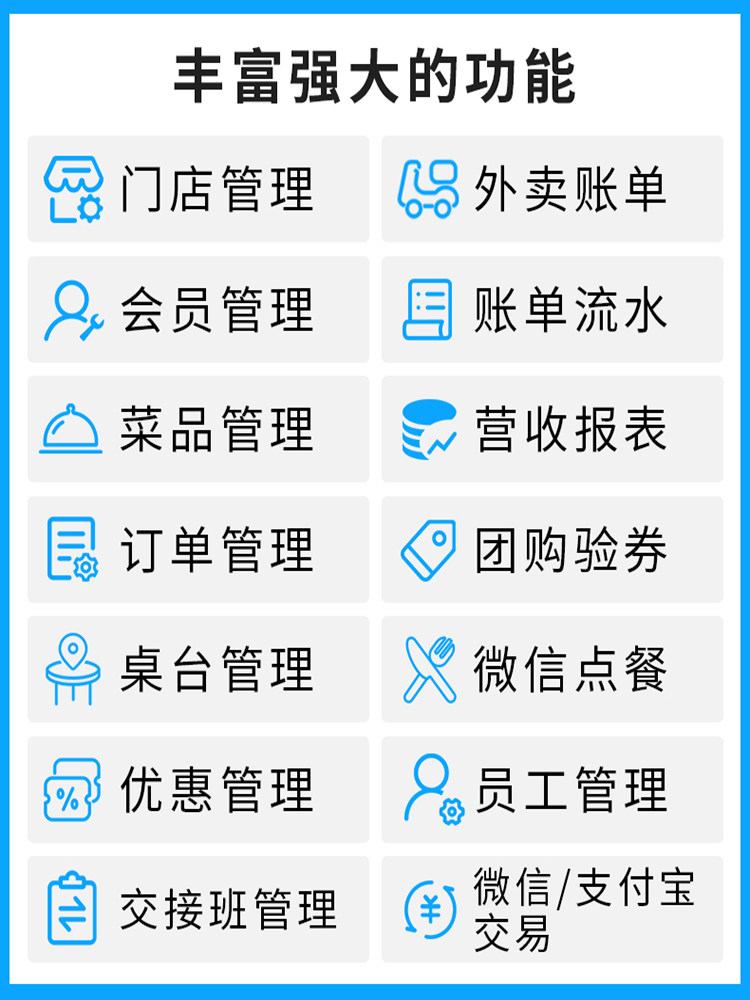 丰富强大的功能

门店管理

会员管理

菜品管理

订单管理

桌台管理

优惠管理

交接班管理

外卖账单

账单流水

营收报表

团购验券

微信点餐

员工管理

微信/支付宝交易