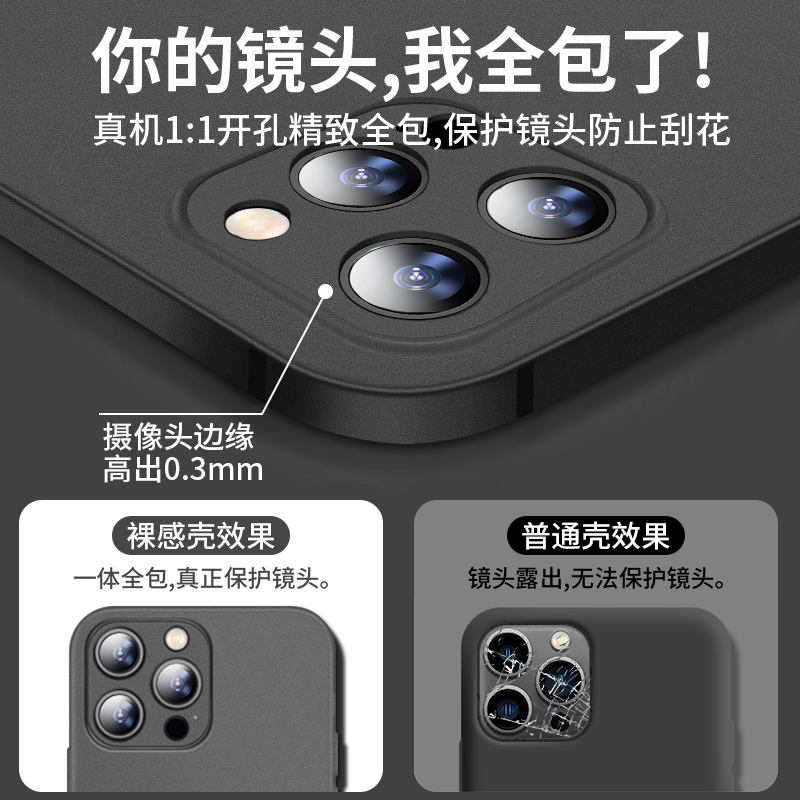 你的镜头,我全包了!
真机1:1开孔精致全包,保护镜头防止刮花

摄像头边缘
高出0.3mm

裸感壳效果
一体全包,真正保护镜头。

普通壳效果
镜头露出,无法保护镜头。