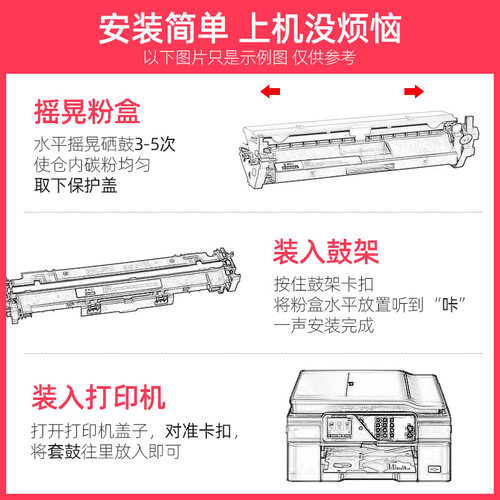 安装简单 上机没烦恼
以下图片只是示例图 仅供参考

摇晃粉盒
水平摇晃硒鼓3-5次
使仓内碳粉均匀
取下保护盖

装入鼓架
按住鼓架卡扣
将粉盒水平放置听到“咔”
一声安装完成

装入打印机
打开打印机盖子，对准卡扣，
将套鼓往里放入即可