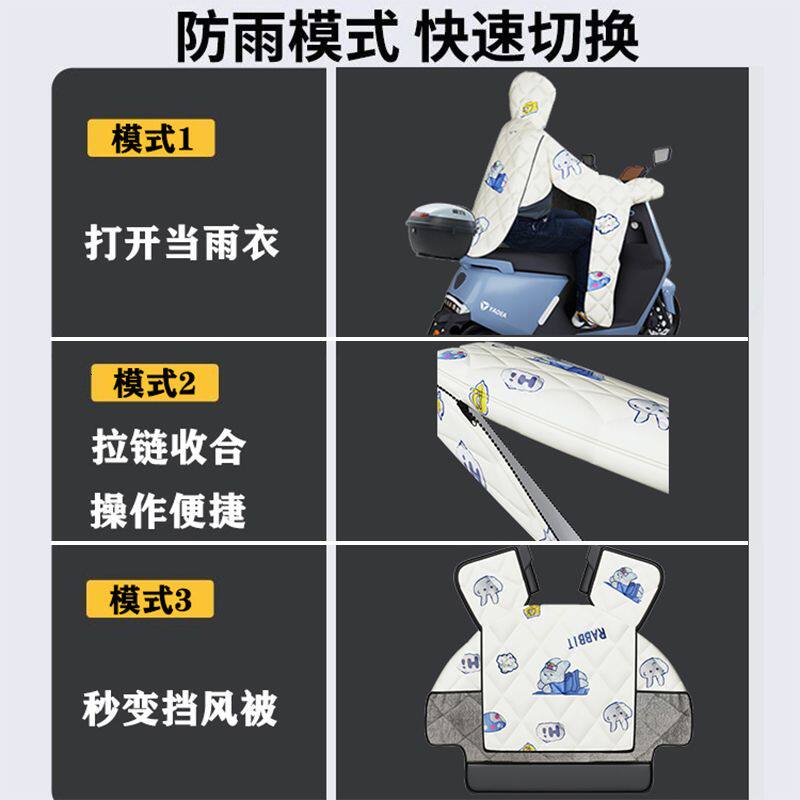 防雨模式 快速切换

模式1

打开当雨衣

YADEA

模式2

拉链收合

操作便捷

模式3

秒变挡风被

RABBIT