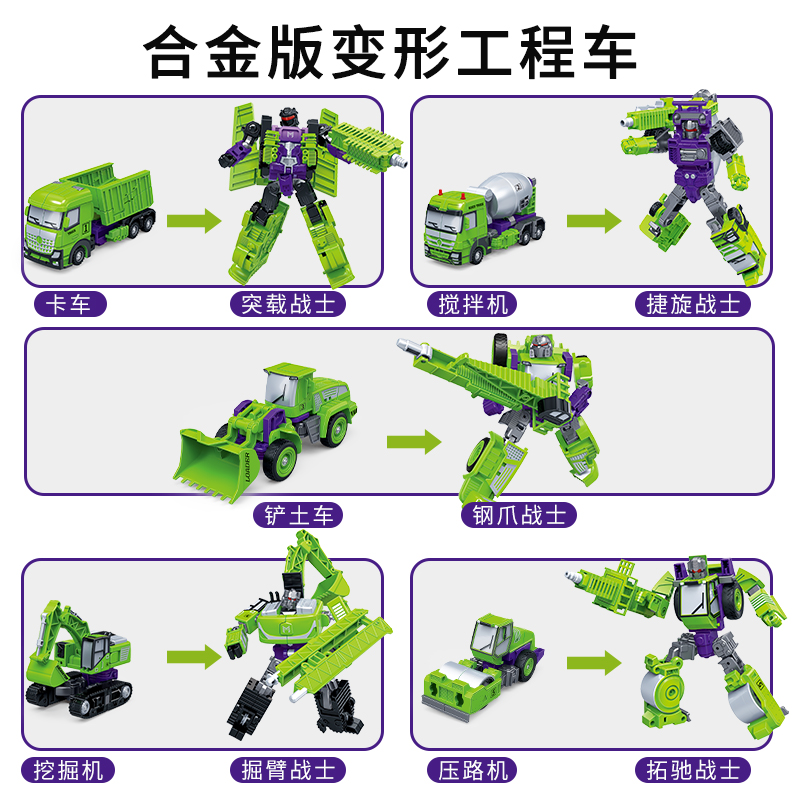 合金版变形工程车

卡车

突载战士

搅拌机

捷旋战士

LOADER

铲土车

钢爪战士

挖掘机

掘臂战士

压路机

拓驰战士