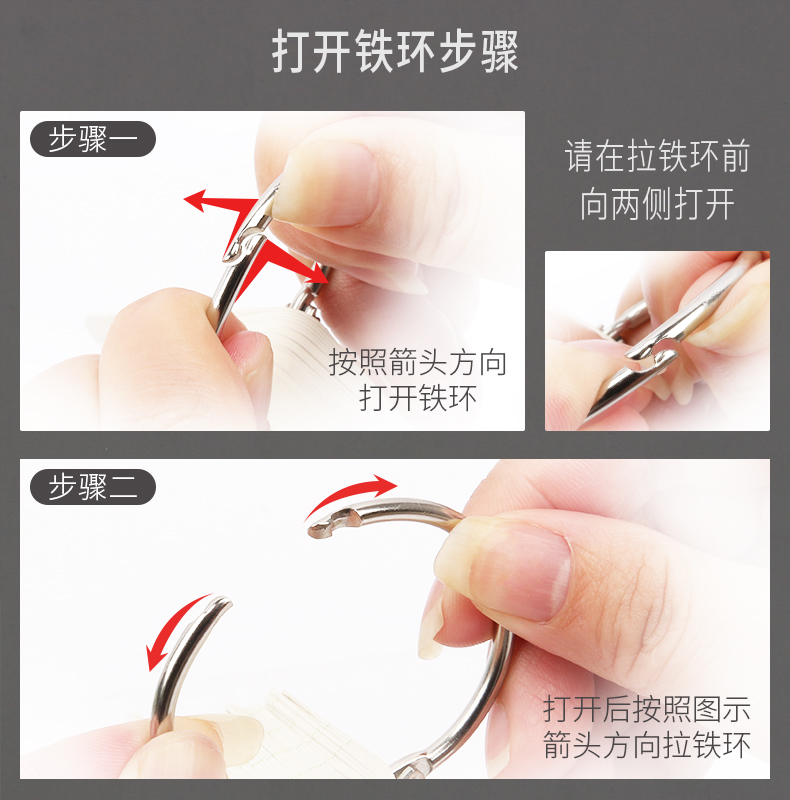 打开铁环步骤

步骤一

按照箭头方向打开铁环

请在拉铁环前向两侧打开

步骤二

打开后按照图示箭头方向拉铁环